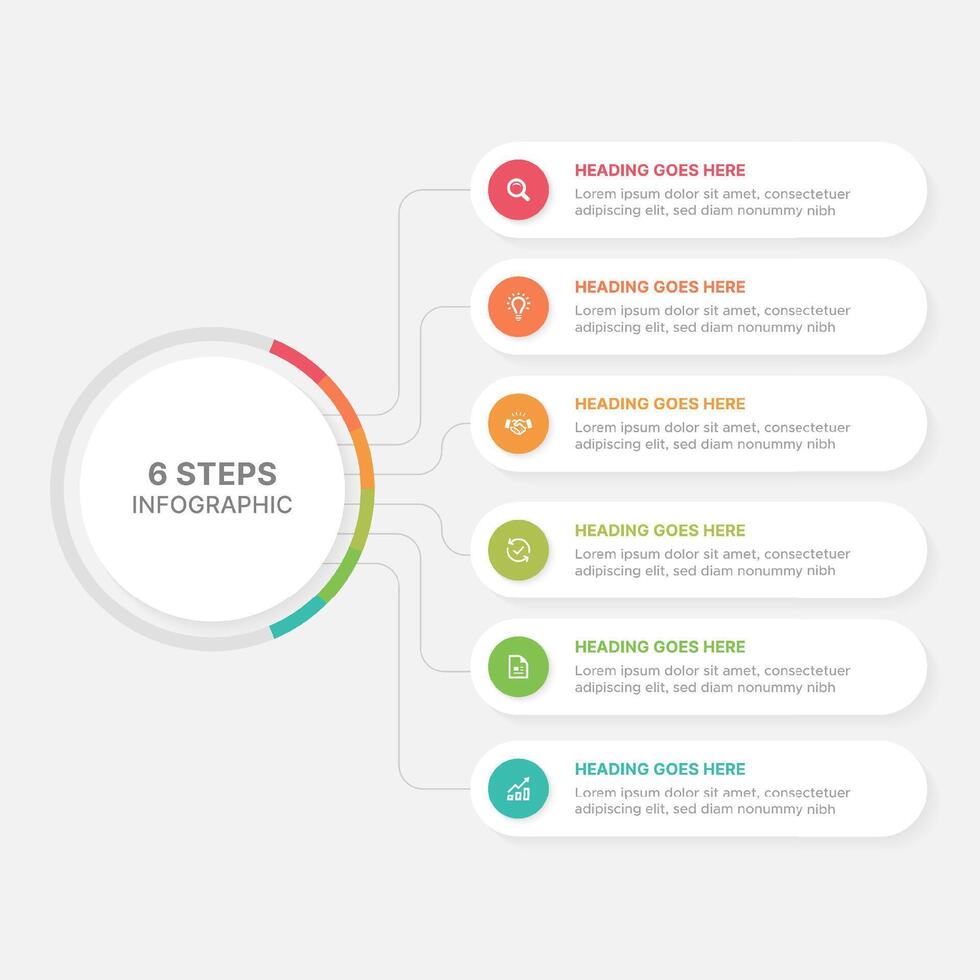 6 STEPS
INFOGRAPHIC

HEADING GOES HERE
Lorem ipsum dolor sit amet, consectetuer adipiscing elit, sed diam nonummy nibh

HEADING GOES HERE
Lorem ipsum dolor sit amet, consectetuer adipiscing elit, sed diam nonummy nibh

HEADING GOES HERE
Lorem ipsum dolor sit amet, consectetuer adipiscing elit, sed diam nonummy nibh

HEADING GOES HERE
Lorem ipsum dolor sit amet, consectetuer adipiscing elit, sed diam nonummy nibh

HEADING GOES HERE
Lorem ipsum dolor sit amet, consectetuer adipiscing elit, sed diam nonummy nibh

HEADING GOES HERE
Lorem ipsum dolor sit amet, consectetuer adipiscing elit, sed diam nonummy nibh