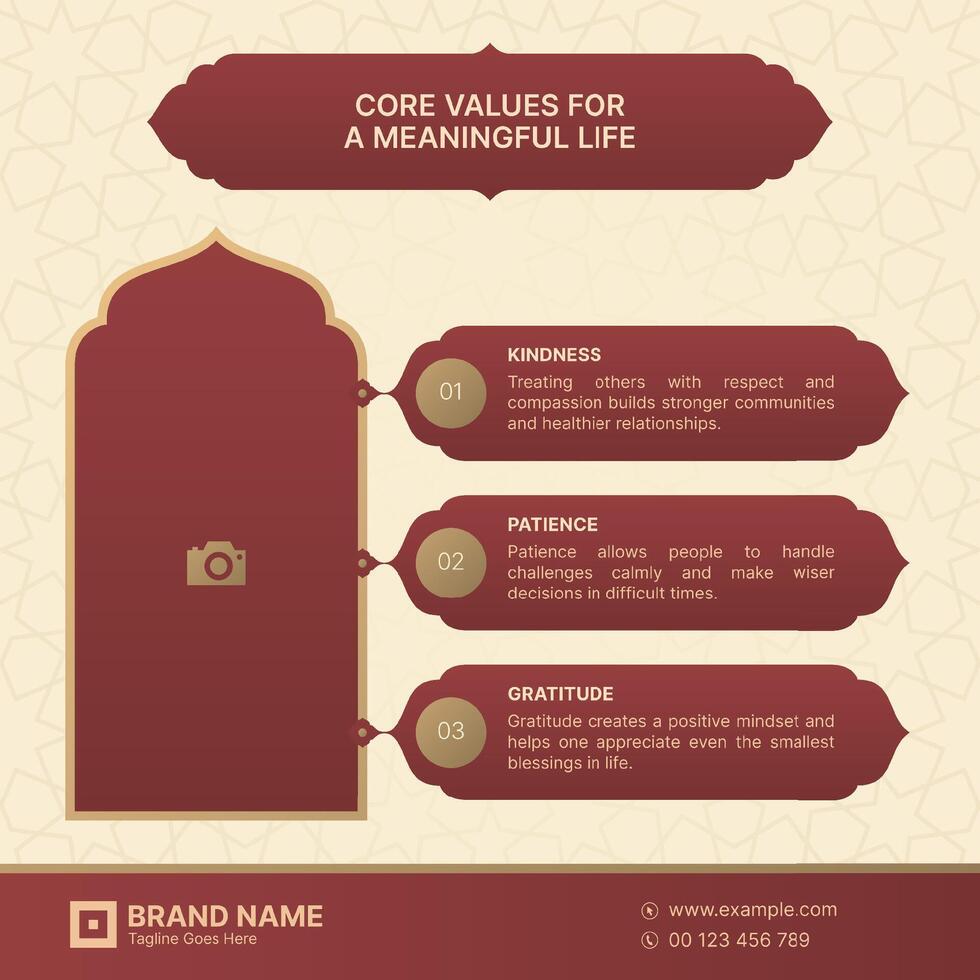 CORE VALUES FOR
A MEANINGFUL LIFE

01

KINDNESS

Treating others with respect and compassion builds stronger communities and healthier relationships.

02

PATIENCE

Patience allows people to handle challenges calmly and make wiser decisions in difficult times.

03

GRATITUDE

Gratitude creates a positive mindset and helps one appreciate even the smallest blessings in life.

BRAND NAME
Tagline Goes Here

www.example.com
00 123 456 789