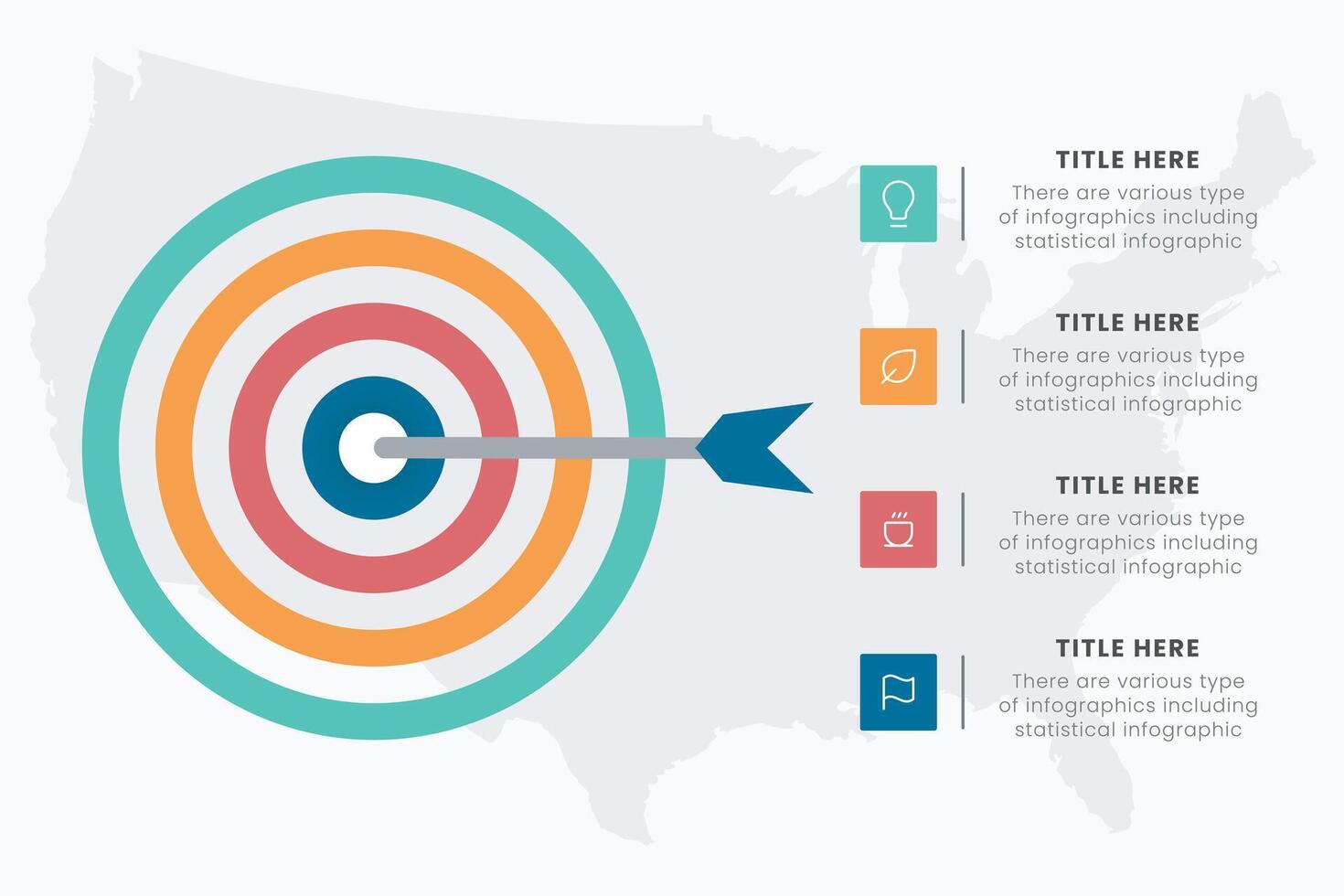 TITLE HERE
There are various type of infographics including statistical infographic

TITLE HERE
There are various type of infographics including statistical infographic

TITLE HERE
There are various type of infographics including statistical infographic

TITLE HERE
There are various type of infographics including statistical infographic