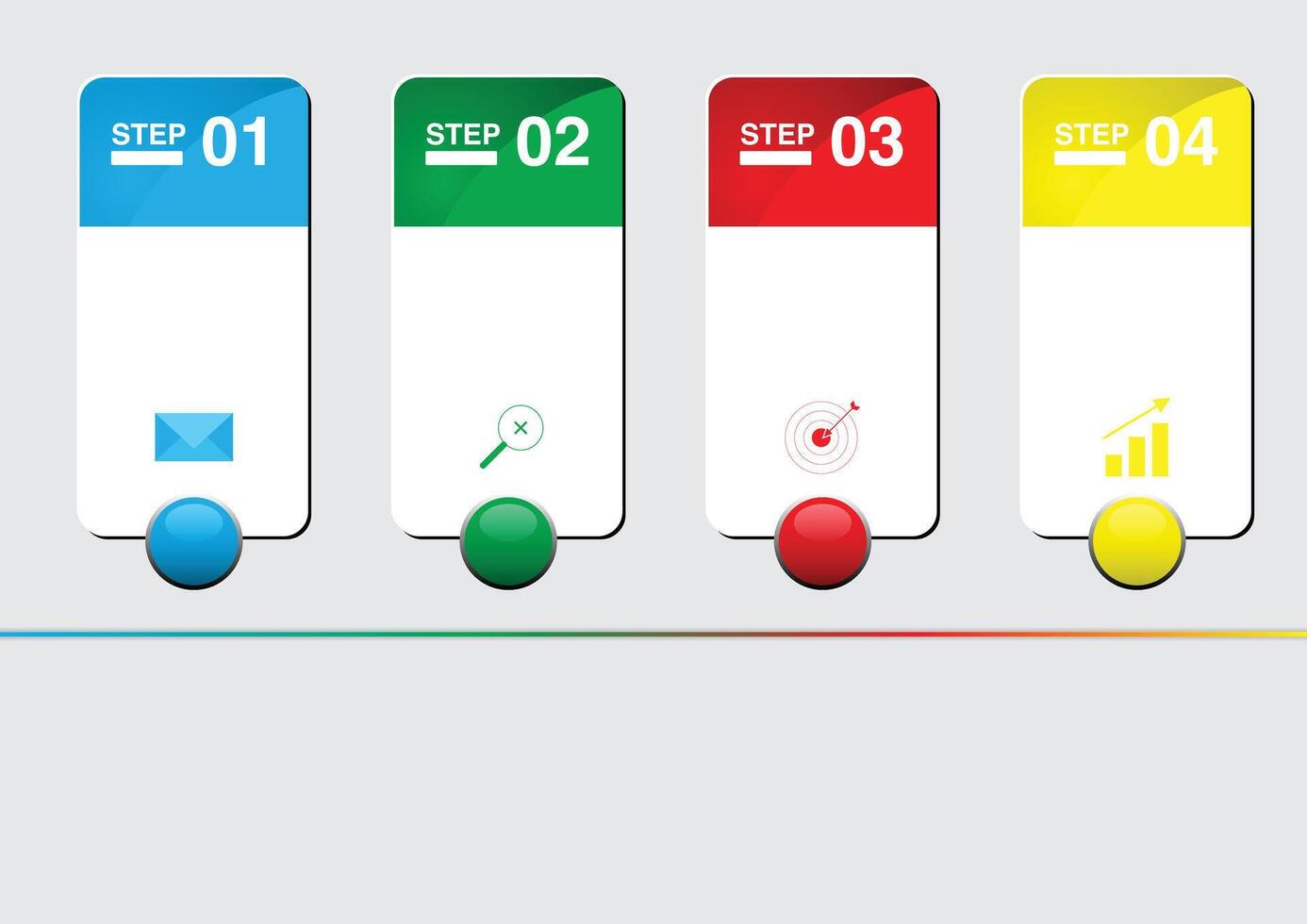 STEP 01

STEP 02

STEP 03

STEP 04