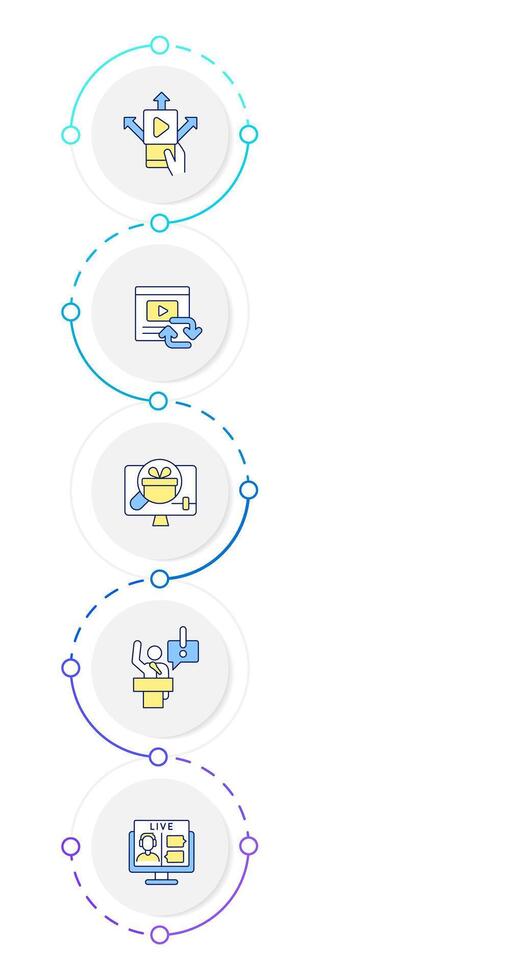 LIVE