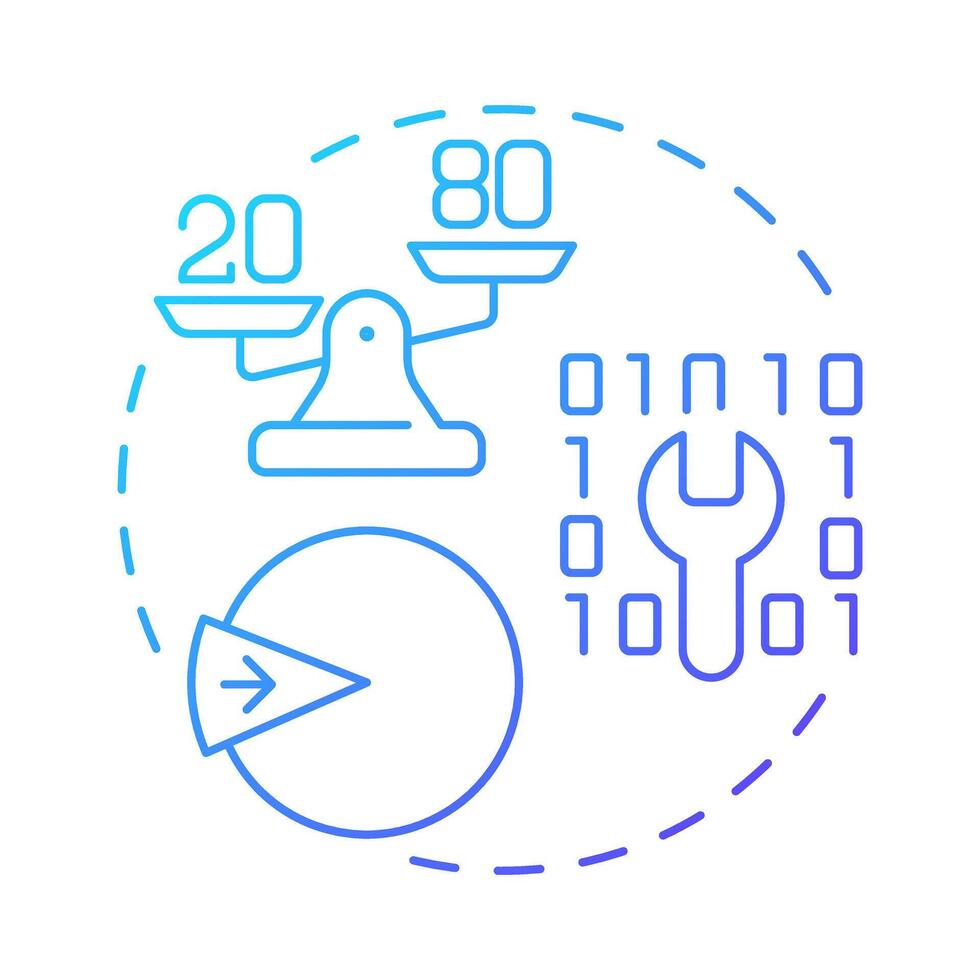 20
80
01010
1 1
0 0
10 01