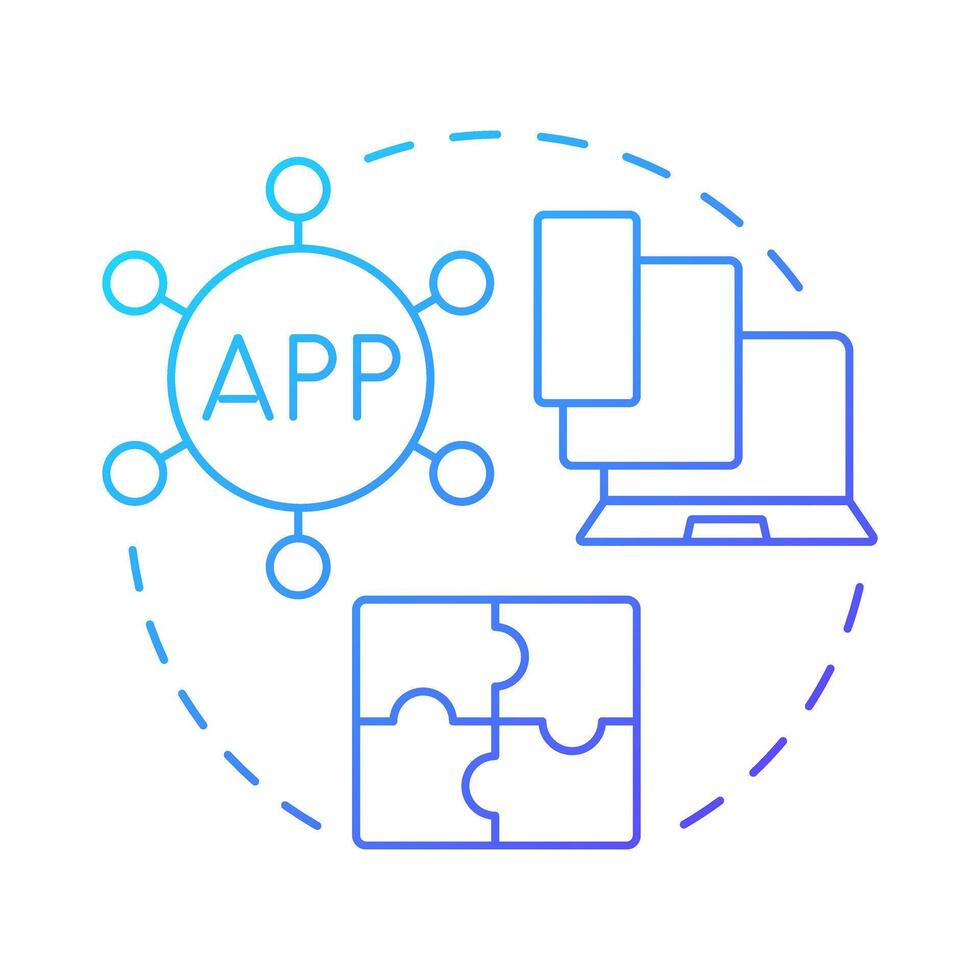 APP