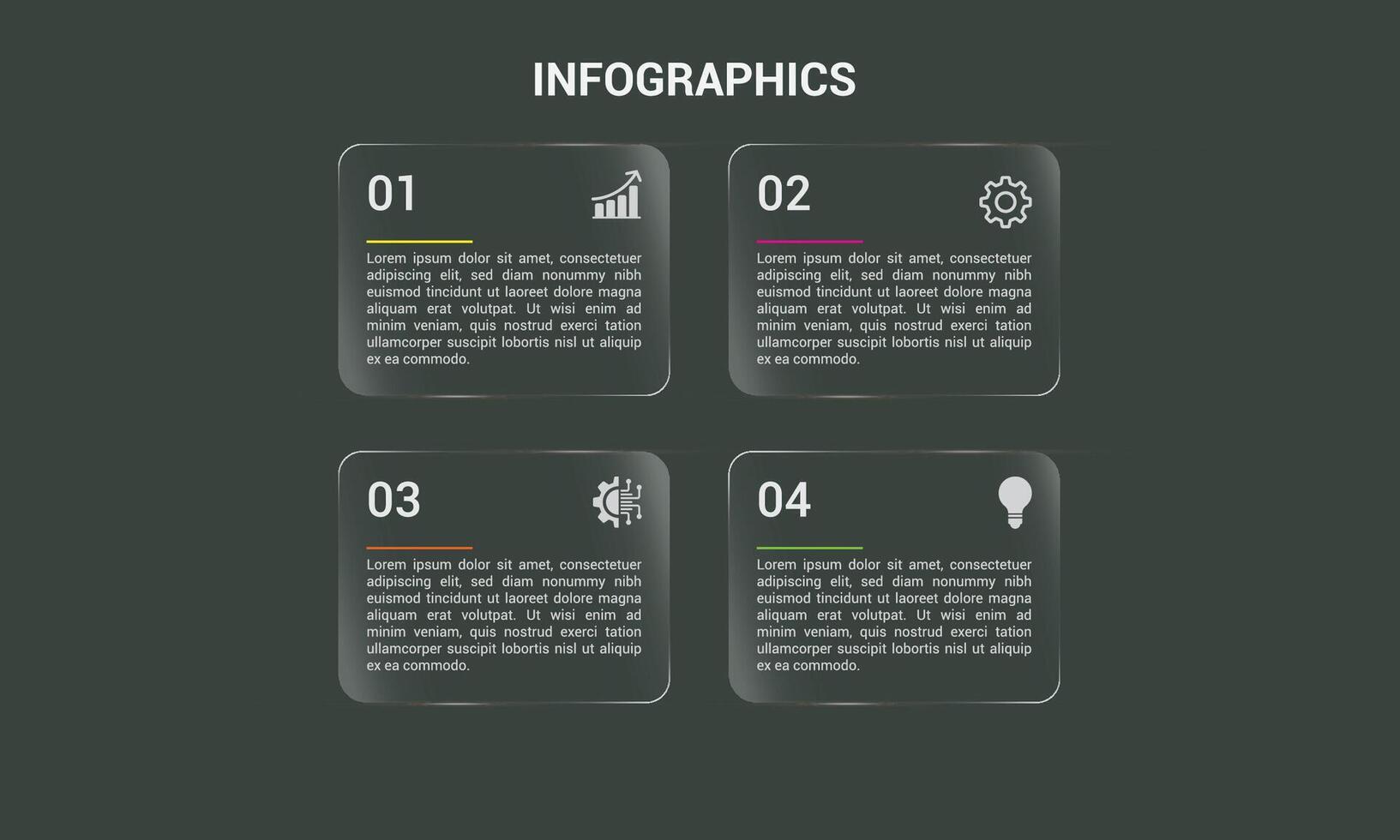 INFOGRAPHICS

01

Lorem ipsum dolor sit amet, consectetuer adipiscing elit, sed diam nonummy nibh euismod tincidunt ut laoreet dolore magna aliquam erat volutpat. Ut wisi enim ad minim veniam, quis nostrud exerci tation ullamcorper suscipit lobortis nisl ut aliquip ex ea commodo.

02

Lorem ipsum dolor sit amet, consectetuer adipiscing elit, sed diam nonummy nibh euismod tincidunt ut laoreet dolore magna aliquam erat volutpat. Ut wisi enim ad minim veniam, quis nostrud exerci tation ullamcorper suscipit lobortis nisl ut aliquip ex ea commodo.

03

Lorem ipsum dolor sit amet, consectetuer adipiscing elit, sed diam nonummy nibh euismod tincidunt ut laoreet dolore magna aliquam erat volutpat. Ut wisi enim ad minim veniam, quis nostrud exerci tation ullamcorper suscipit lobortis nisl ut aliquip ex ea commodo.

04

Lorem ipsum dolor sit amet, consectetuer adipiscing elit, sed diam nonummy nibh euismod tincidunt ut laoreet dolore magna aliquam erat volutpat. Ut wisi enim ad minim veniam, quis nostrud exerci tation ullamcorper suscipit lobortis nisl ut aliquip ex ea commodo.