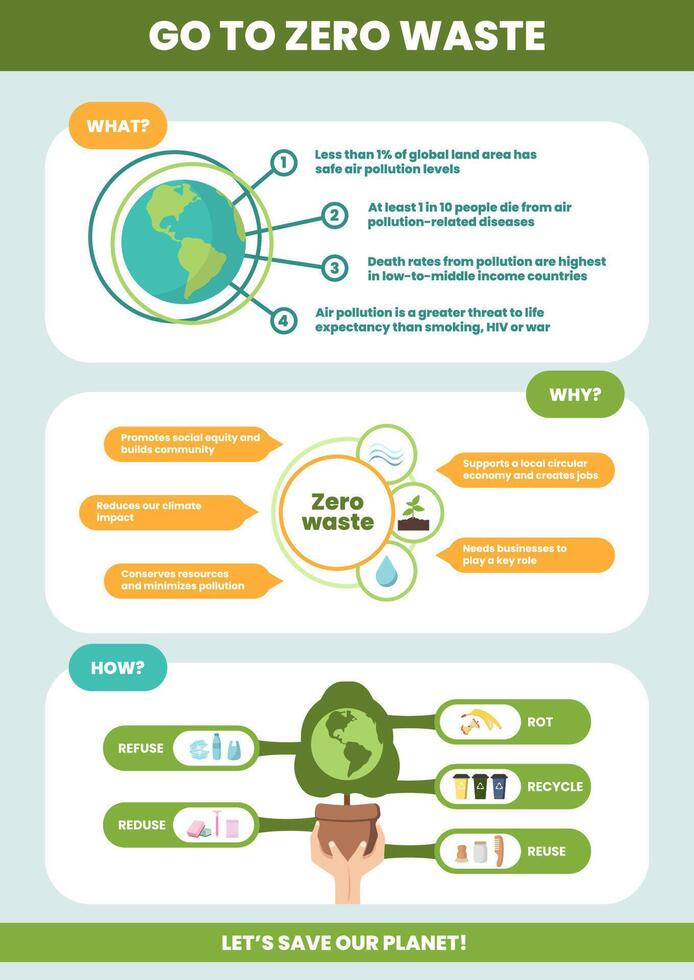 GO TO ZERO WASTE

WHAT?

1 Less than 1% of global land area has safe air pollution levels

2 At least 1 in 10 people die from air pollution-related diseases

3 Death rates from pollution are highest in low-to-middle income countries

4 Air pollution is a greater threat to life expectancy than smoking, HIV or war

WHY?

Promotes social equity and builds community

Reduces our climate impact

Conserves resources and minimizes pollution

Zero waste

Supports a local circular economy and creates jobs

Needs businesses to play a key role

HOW?

REFUSE

REDUSE

ROT

RECYCLE

REUSE

LET'S SAVE OUR PLANET!