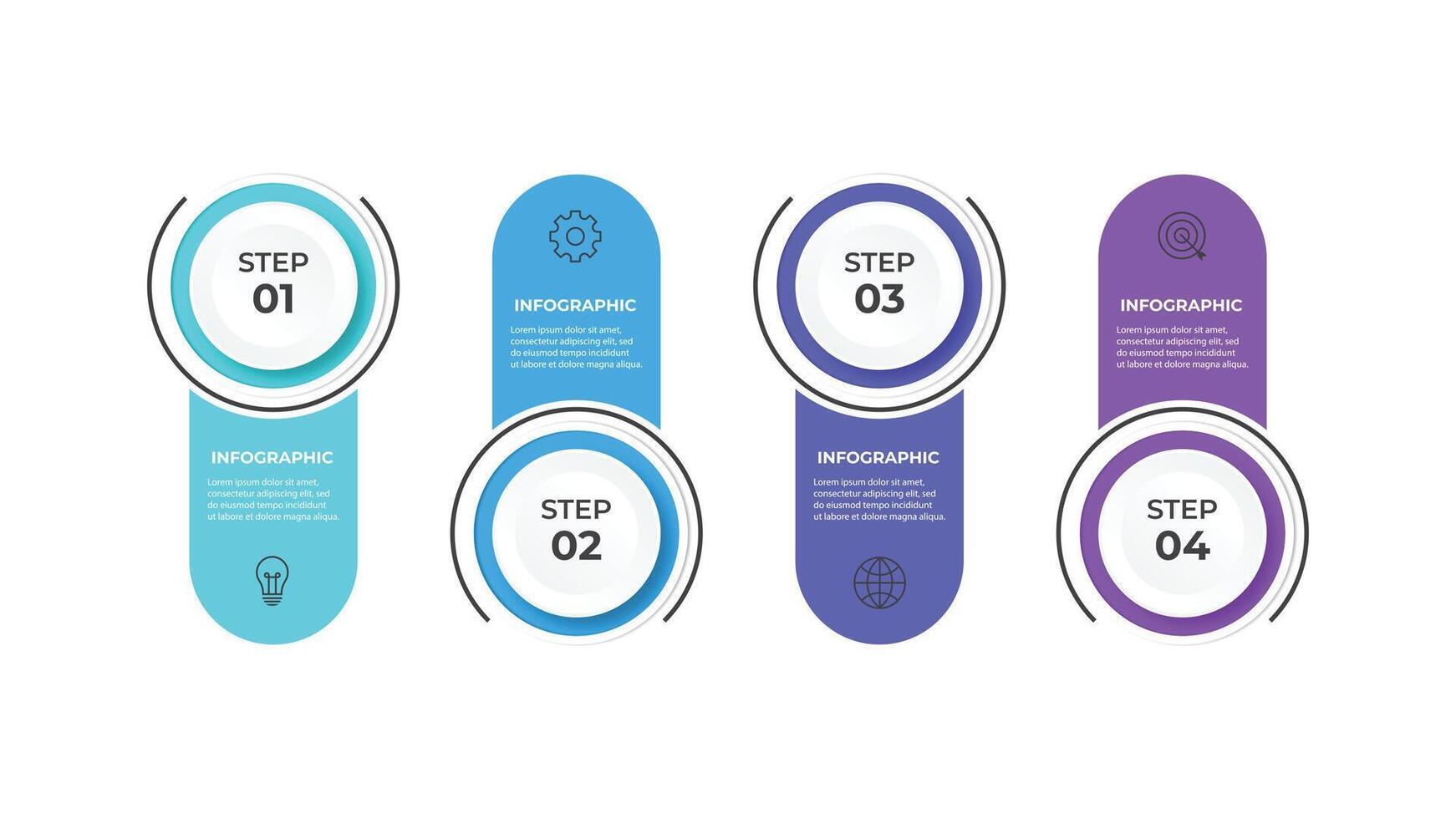 STEP
01

INFOGRAPHIC
Lorem ipsum dolor sit amet, consectetur adipiscing elit, sed do eiusmod tempo incididunt ut labore et dolore magna aliqua.

INFOGRAPHIC
Lorem ipsum dolor sit amet, consectetur adipiscing elit, sed do eiusmod tempo incididunt ut labore et dolore magna aliqua.

STEP
02

STEP
03

INFOGRAPHIC
Lorem ipsum dolor sit amet, consectetur adipiscing elit, sed do eiusmod tempo incididunt ut labore et dolore magna aliqua.

INFOGRAPHIC
Lorem ipsum dolor sit amet, consectetur adipiscing elit, sed do eiusmod tempo incididunt ut labore et dolore magna aliqua.

STEP
04