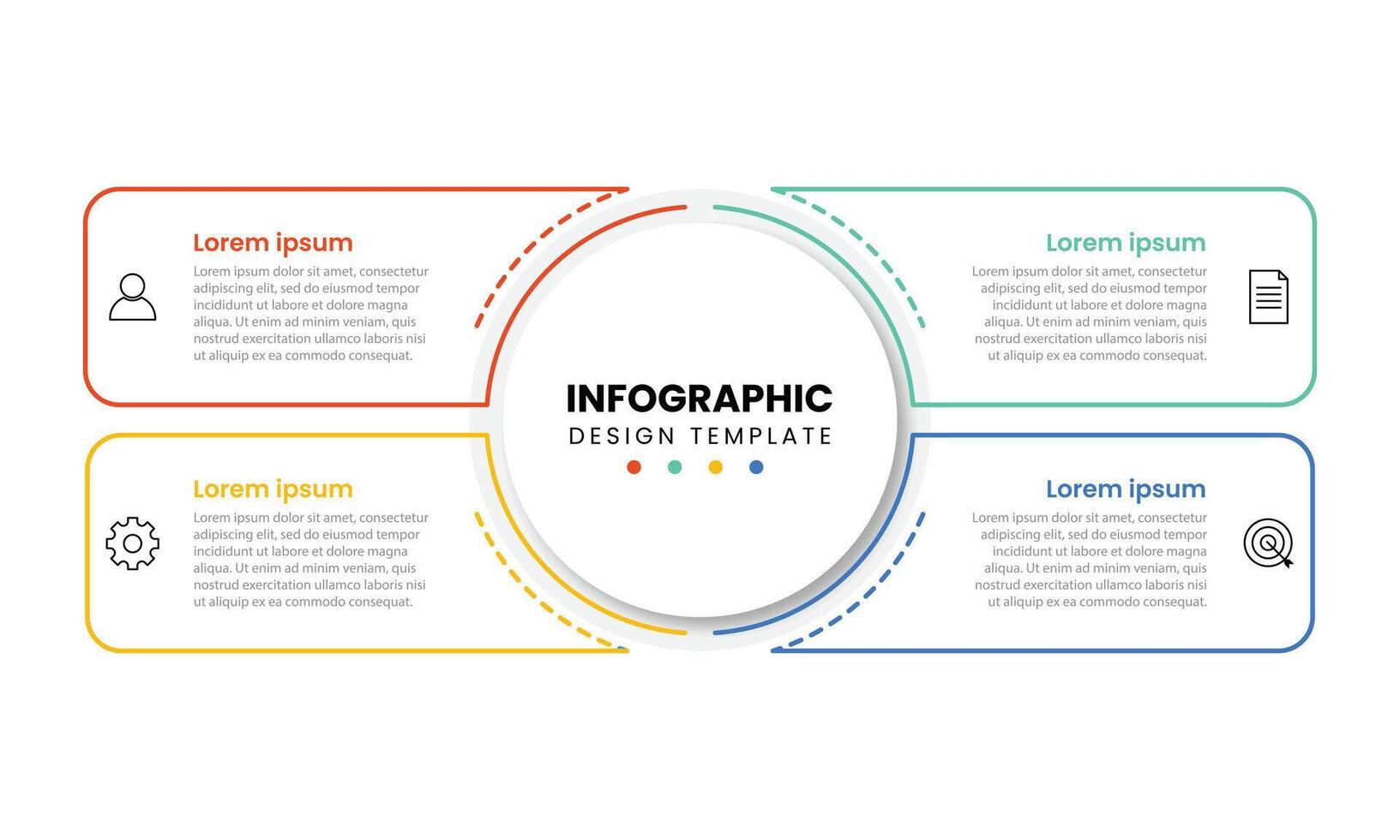 Lorem ipsum
Lorem ipsum dolor sit amet, consectetur adipiscing elit, sed do eiusmod tempor incididunt ut labore et dolore magna aliqua. Ut enim ad minim veniam, quis nostrud exercitation ullamco laboris nisi ut aliquip ex ea commodo consequat.

Lorem ipsum
Lorem ipsum dolor sit amet, consectetur adipiscing elit, sed do eiusmod tempor incididunt ut labore et dolore magna aliqua. Ut enim ad minim veniam, quis nostrud exercitation ullamco laboris nisi ut aliquip ex ea commodo consequat.

INFOGRAPHIC
DESIGN TEMPLATE

Lorem ipsum
Lorem ipsum dolor sit amet, consectetur adipiscing elit, sed do eiusmod tempor incididunt ut labore et dolore magna aliqua. Ut enim ad minim veniam, quis nostrud exercitation ullamco laboris nisi ut aliquip ex ea commodo consequat.

Lorem ipsum
Lorem ipsum dolor sit amet, consectetur adipiscing elit, sed do eiusmod tempor incididunt ut labore et dolore magna aliqua. Ut enim ad minim veniam, quis nostrud exercitation ullamco laboris nisi ut aliquip ex ea commodo consequat.