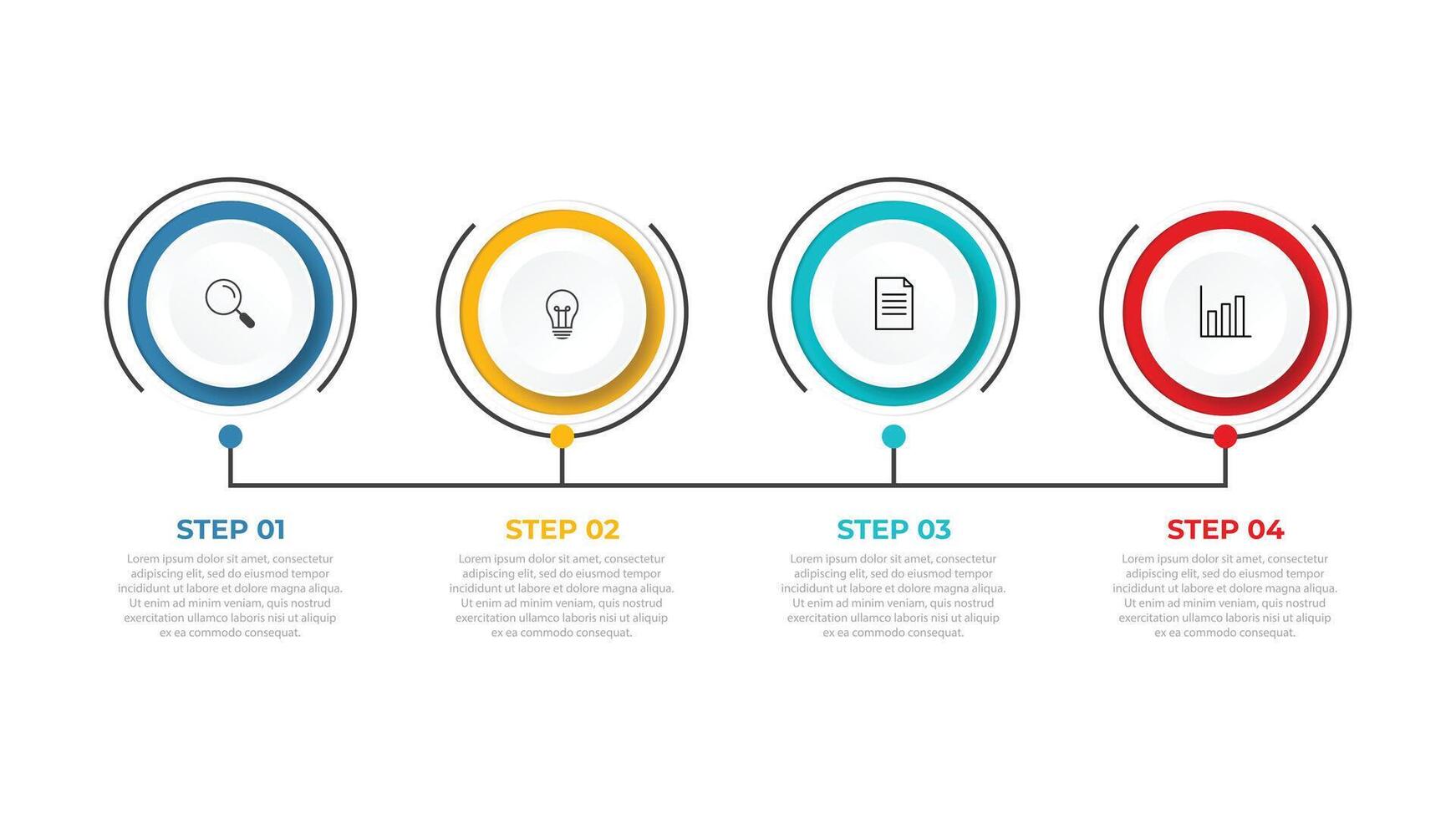 STEP 01

Lorem ipsum dolor sit amet, consectetur adipiscing elit, sed do eiusmod tempor incididunt ut labore et dolore magna aliqua. Ut enim ad minim veniam, quis nostrud exercitation ullamco laboris nisi ut aliquip ex ea commodo consequat.

STEP 02

Lorem ipsum dolor sit amet, consectetur adipiscing elit, sed do eiusmod tempor incididunt ut labore et dolore magna aliqua. Ut enim ad minim veniam, quis nostrud exercitation ullamco laboris nisi ut aliquip ex ea commodo consequat.

STEP 03

Lorem ipsum dolor sit amet, consectetur adipiscing elit, sed do eiusmod tempor incididunt ut labore et dolore magna aliqua. Ut enim ad minim veniam, quis nostrud exercitation ullamco laboris nisi ut aliquip ex ea commodo consequat.

STEP 04

Lorem ipsum dolor sit amet, consectetur adipiscing elit, sed do eiusmod tempor incididunt ut labore et dolore magna aliqua. Ut enim ad minim veniam, quis nostrud exercitation ullamco laboris nisi ut aliquip ex ea commodo consequat.