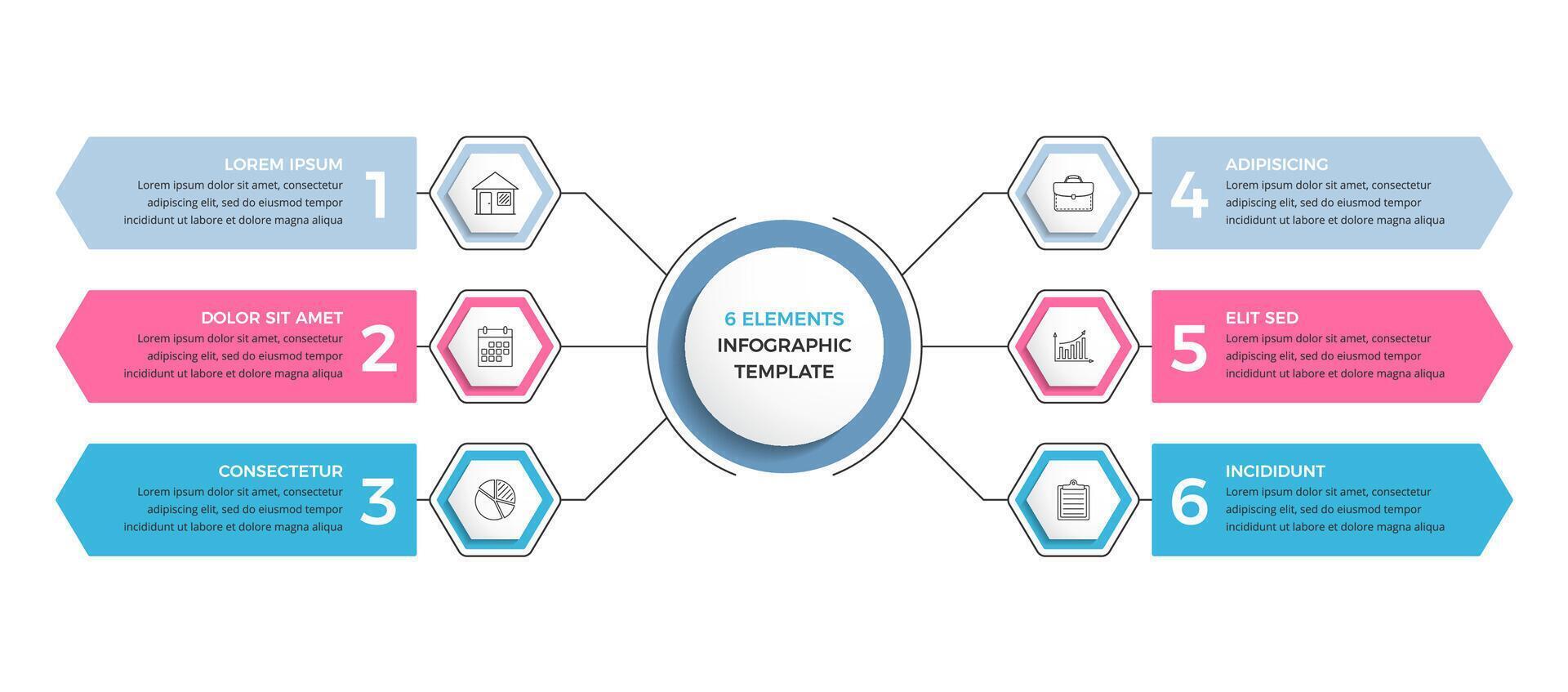 LOREM IPSUM
Lorem ipsum dolor sit amet, consectetur adipiscing elit, sed do eiusmod tempor incididunt ut labore et dolore magna aliqua
1

DOLOR SIT AMET
Lorem ipsum dolor sit amet, consectetur adipiscing elit, sed do eiusmod tempor incididunt ut labore et dolore magna aliqua
2

CONSECTETUR
Lorem ipsum dolor sit amet, consectetur adipiscing elit, sed do eiusmod tempor incididunt ut labore et dolore magna aliqua
3

6 ELEMENTS
INFOGRAPHIC
TEMPLATE

4
ADIPISICING
Lorem ipsum dolor sit amet, consectetur adipiscing elit, sed do eiusmod tempor incididunt ut labore et dolore magna aliqua

5
ELIT SED
Lorem ipsum dolor sit amet, consectetur adipiscing elit, sed do eiusmod tempor incididunt ut labore et dolore magna aliqua

6
INCIDIDUNT
Lorem ipsum dolor sit amet, consectetur adipiscing elit, sed do eiusmod tempor incididunt ut labore et dolore magna aliqua