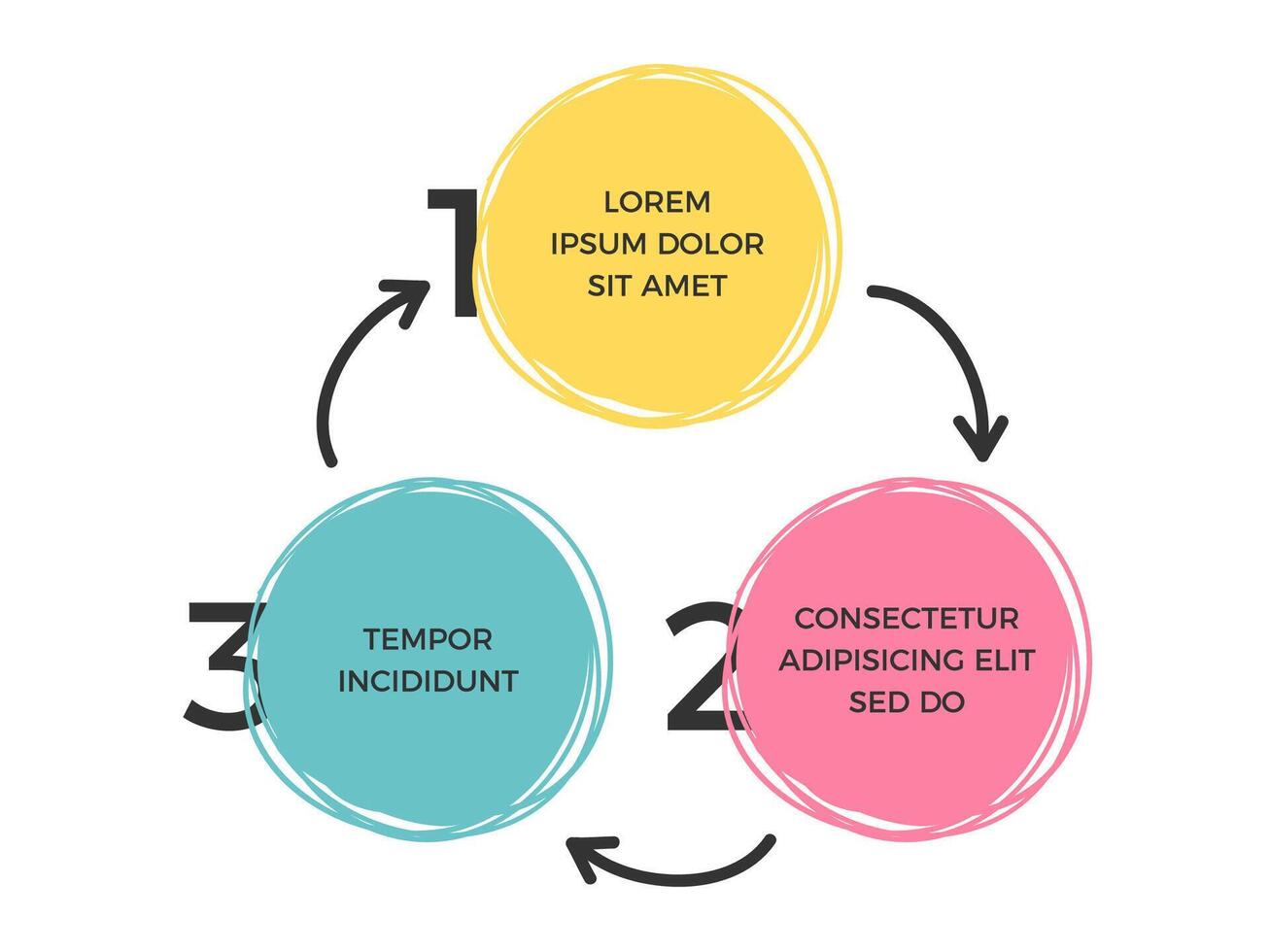 1

LOREM IPSUM DOLOR SIT AMET

2

CONSECTETUR ADIPISICING ELIT SED DO

3

TEMPOR INCIDIDUNT