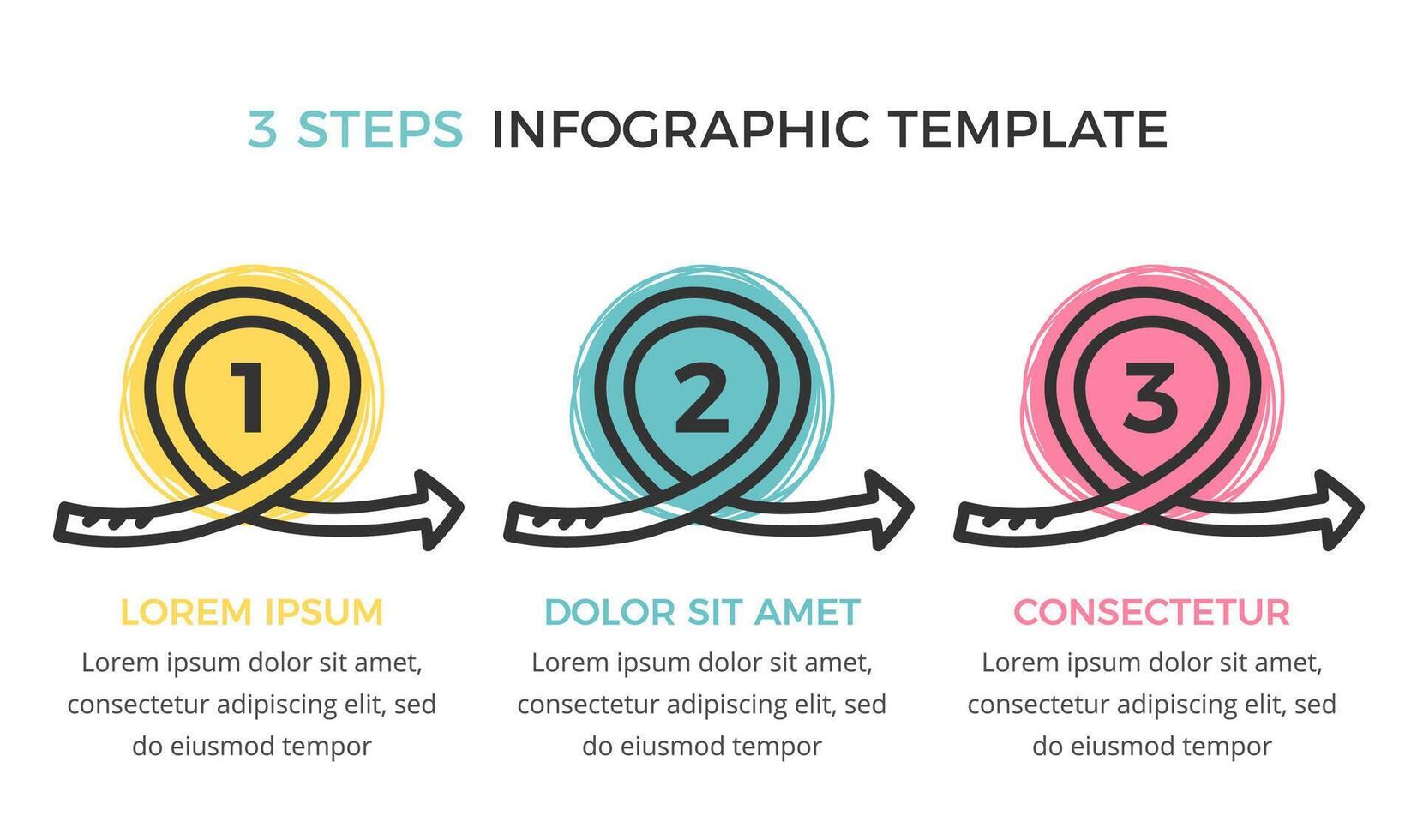 3 STEPS INFOGRAPHIC TEMPLATE

1

LOREM IPSUM

Lorem ipsum dolor sit amet, consectetur adipiscing elit, sed do eiusmod tempor

2

DOLOR SIT AMET

Lorem ipsum dolor sit amet, consectetur adipiscing elit, sed do eiusmod tempor

3

CONSECTETUR

Lorem ipsum dolor sit amet, consectetur adipiscing elit, sed do eiusmod tempor