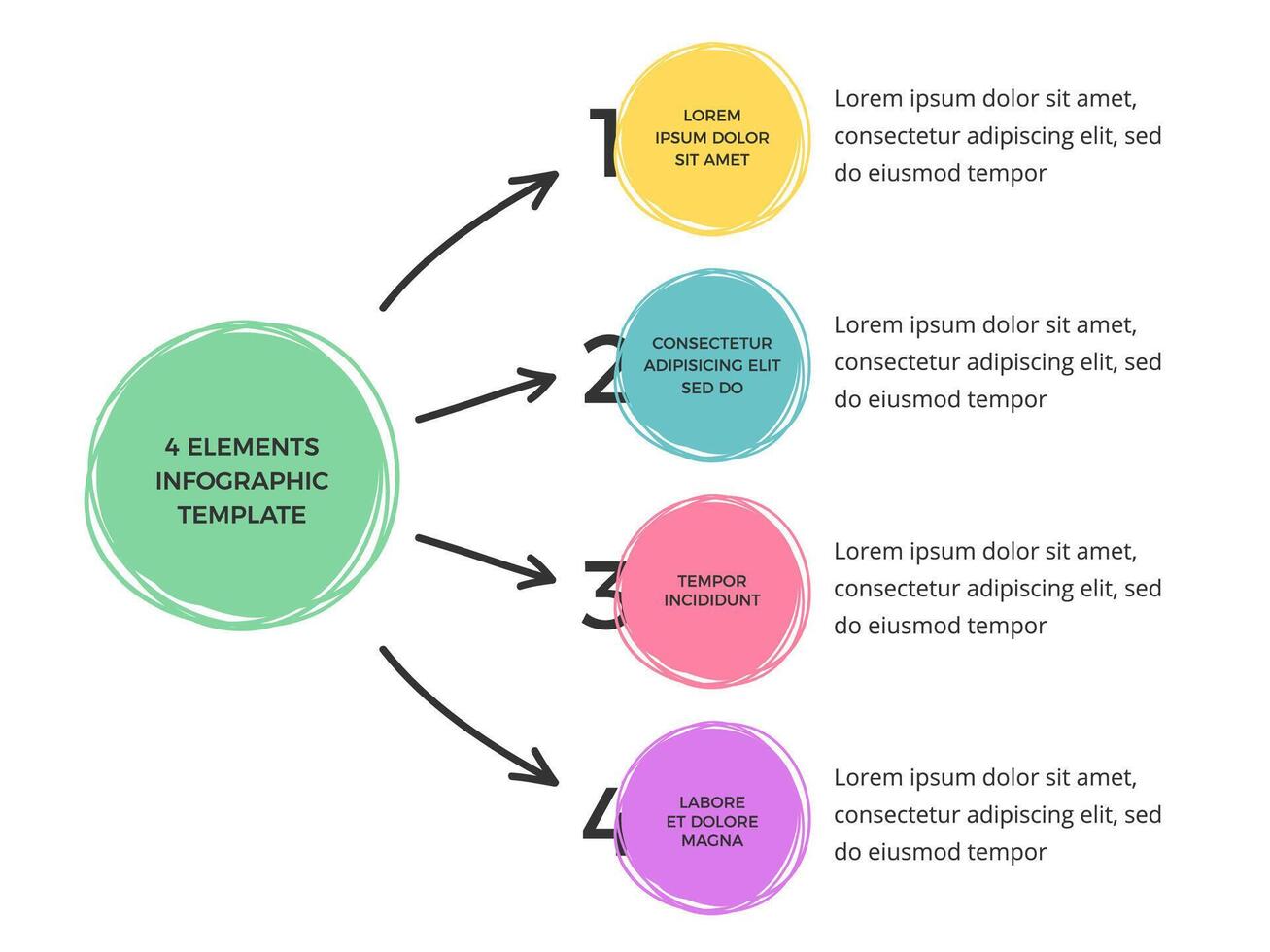 4 ELEMENTS INFOGRAPHIC TEMPLATE

1

LOREM IPSUM DOLOR SIT AMET

Lorem ipsum dolor sit amet, consectetur adipiscing elit, sed do eiusmod tempor

2

CONSECTETUR ADIPISICING ELIT SED DO

Lorem ipsum dolor sit amet, consectetur adipiscing elit, sed do eiusmod tempor

3

TEMPOR INCIDIDUNT

Lorem ipsum dolor sit amet, consectetur adipiscing elit, sed do eiusmod tempor

4

LABORE ET DOLORE MAGNA

Lorem ipsum dolor sit amet, consectetur adipiscing elit, sed do eiusmod tempor