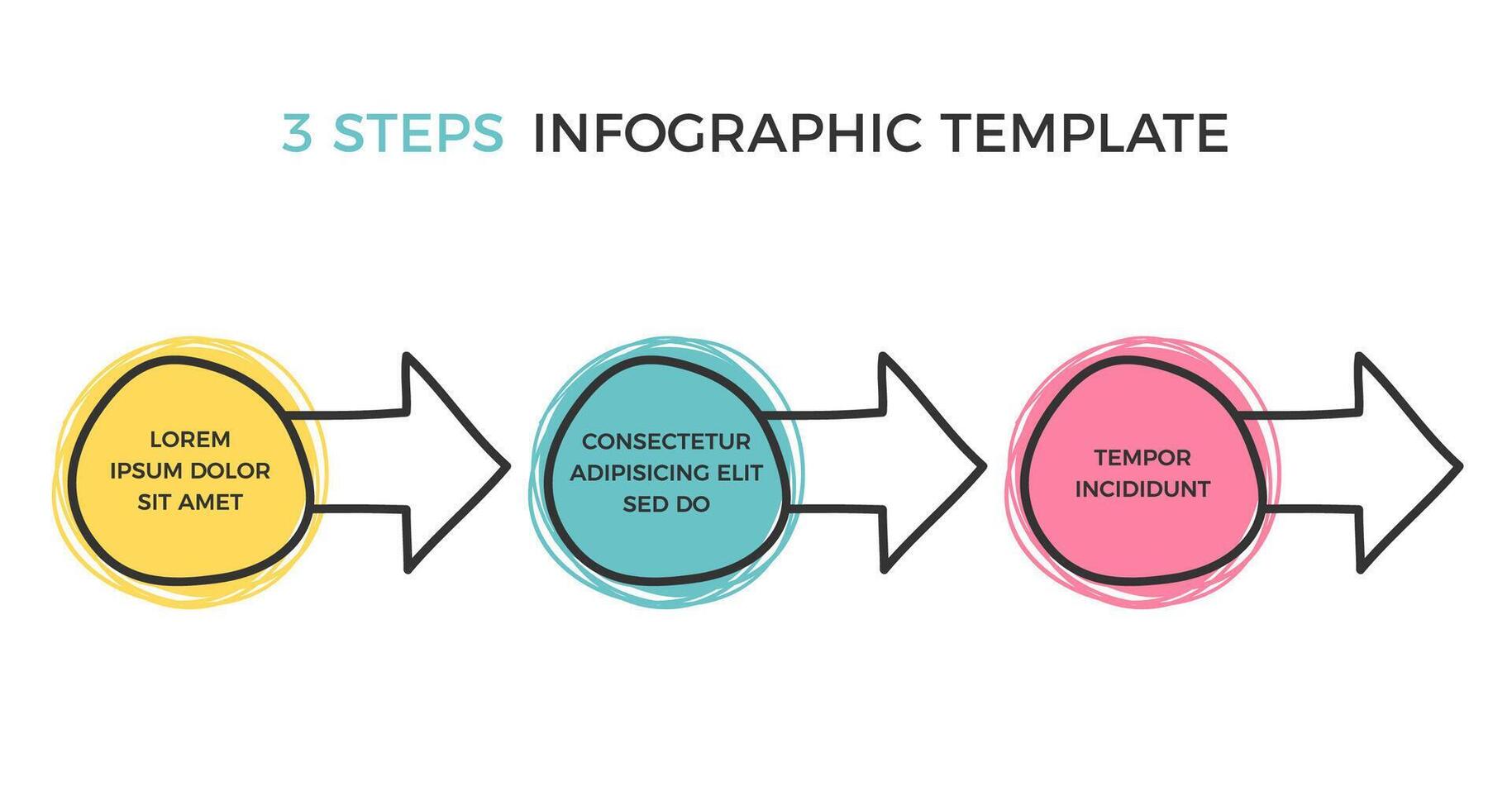 3 STEPS INFOGRAPHIC TEMPLATE

LOREM IPSUM DOLOR SIT AMET

CONSECTETUR ADIPISICING ELIT SED DO

TEMPOR INCIDIDUNT