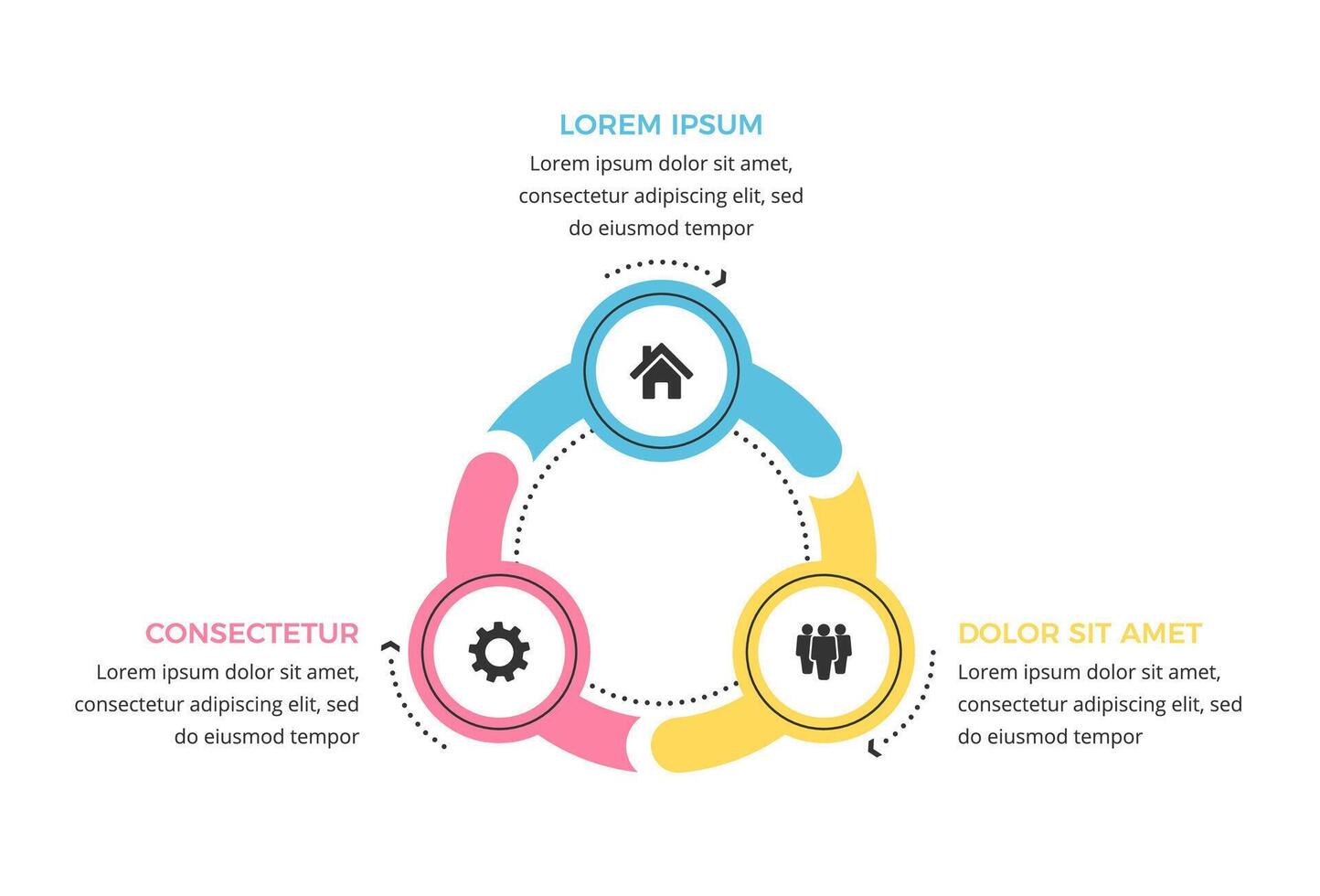 LOREM IPSUM
Lorem ipsum dolor sit amet, consectetur adipiscing elit, sed do eiusmod tempor

CONSECTETUR
Lorem ipsum dolor sit amet, consectetur adipiscing elit, sed do eiusmod tempor

DOLOR SIT AMET
Lorem ipsum dolor sit amet, consectetur adipiscing elit, sed do eiusmod tempor