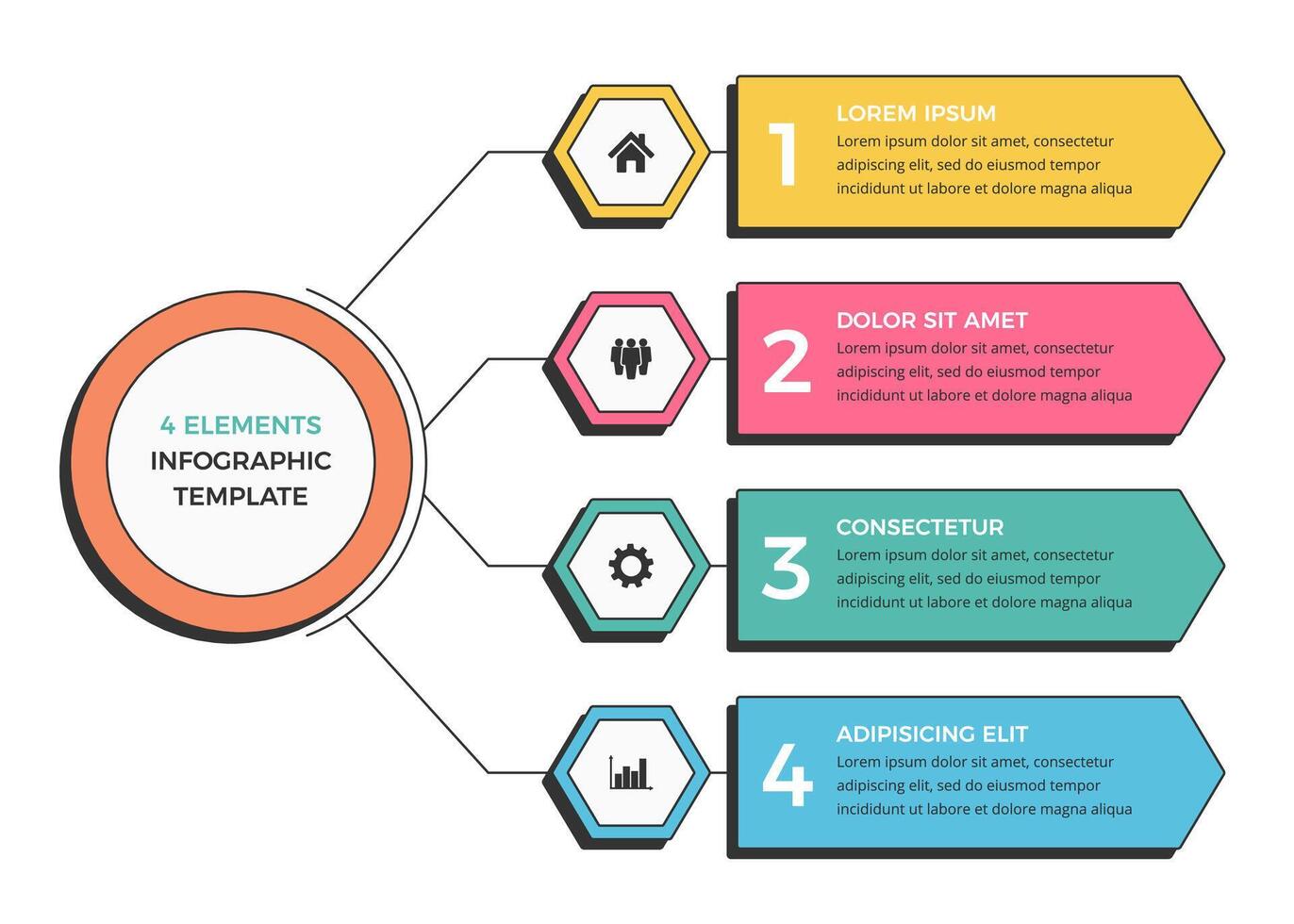 4 ELEMENTS
INFOGRAPHIC
TEMPLATE

1
LOREM IPSUM
Lorem ipsum dolor sit amet, consectetur adipiscing elit, sed do eiusmod tempor incididunt ut labore et dolore magna aliqua

2
DOLOR SIT AMET
Lorem ipsum dolor sit amet, consectetur adipiscing elit, sed do eiusmod tempor incididunt ut labore et dolore magna aliqua

3
CONSECTETUR
Lorem ipsum dolor sit amet, consectetur adipiscing elit, sed do eiusmod tempor incididunt ut labore et dolore magna aliqua

4
ADIPISICING ELIT
Lorem ipsum dolor sit amet, consectetur adipiscing elit, sed do eiusmod tempor incididunt ut labore et dolore magna aliqua