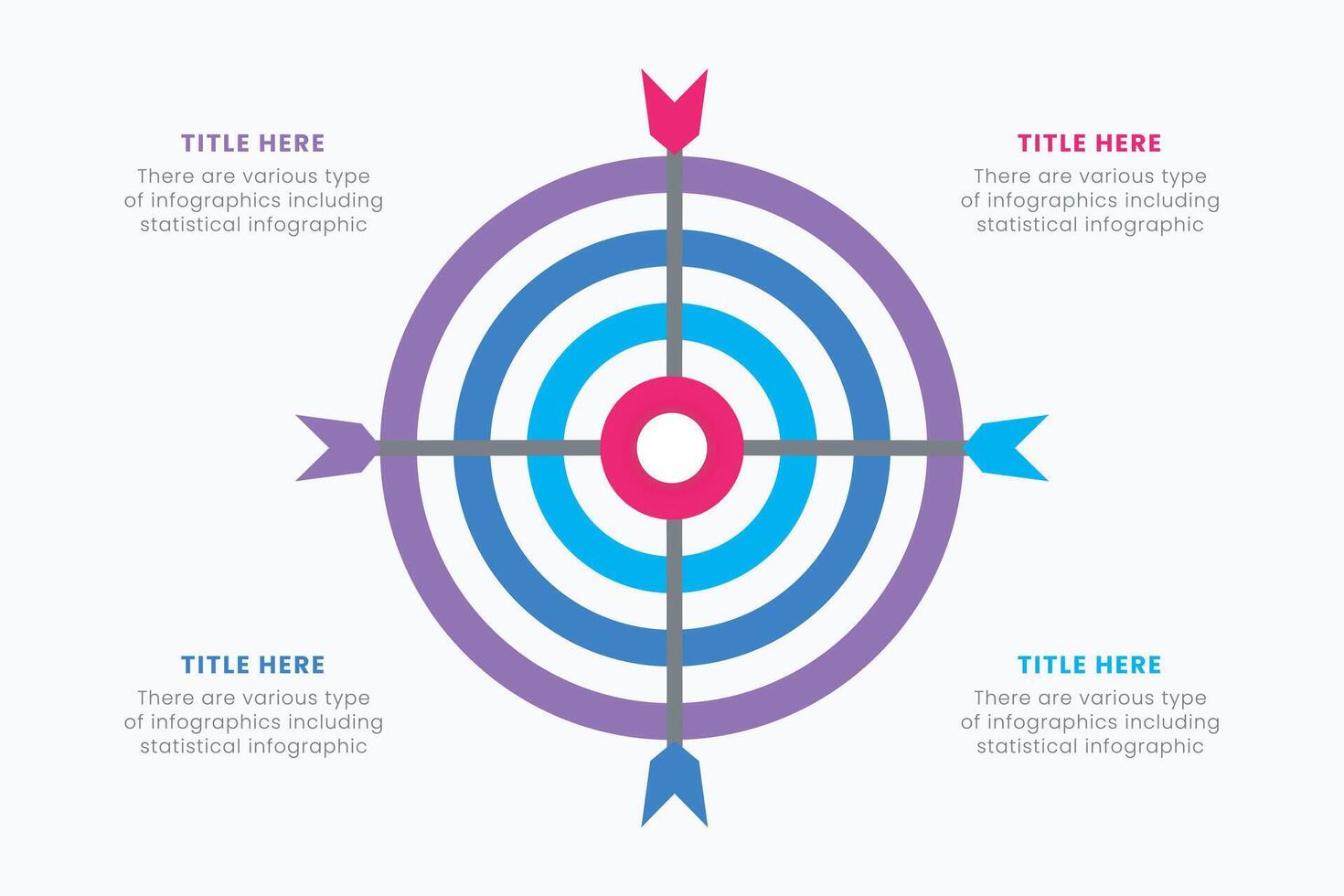 TITLE HERE
There are various type of infographics including statistical infographic

TITLE HERE
There are various type of infographics including statistical infographic

TITLE HERE
There are various type of infographics including statistical infographic

TITLE HERE
There are various type of infographics including statistical infographic