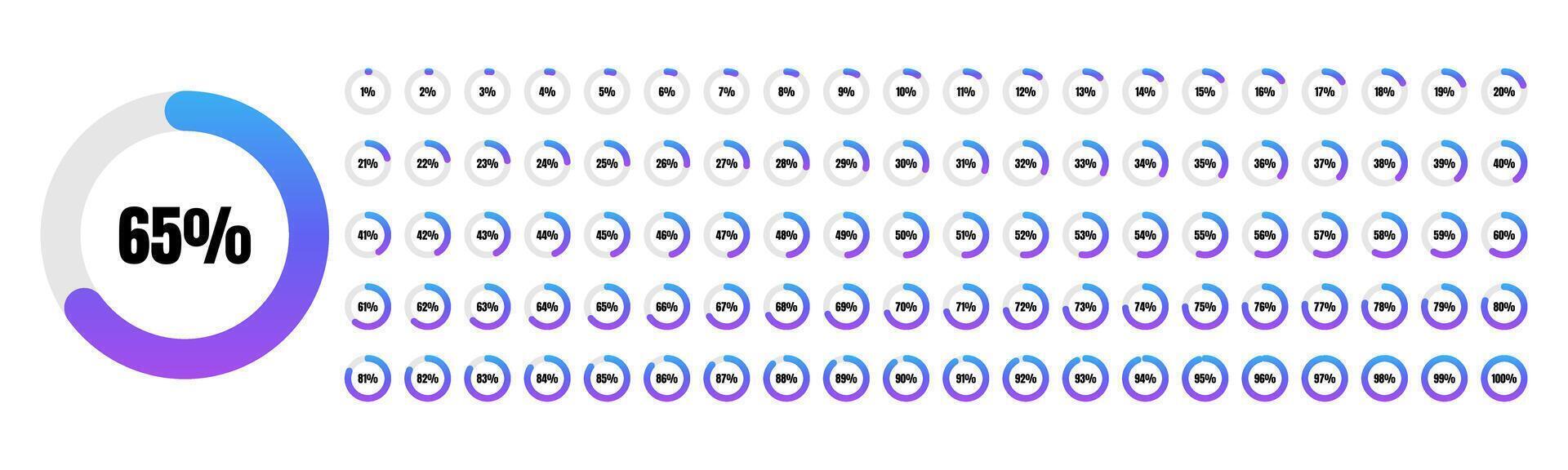 65%

1% 2% 3% 4% 5% 6% 7% 8% 9% 10% 11% 12% 13% 14% 15% 16% 17% 18% 19% 20%

21% 22% 23% 24% 25% 26% 27% 28% 29% 30% 31% 32% 33% 34% 35% 36% 37% 38% 39% 40%

41% 42% 43% 44% 45% 46% 47% 48% 49% 50% 51% 52% 53% 54% 55% 56% 57% 58% 59% 60%

61% 62% 63% 64% 65% 66% 67% 68% 69% 70% 71% 72% 73% 74% 75% 76% 77% 78% 79% 80%

81% 82% 83% 84% 85% 86% 87% 88% 89% 90% 91% 92% 93% 94% 95% 96% 97% 98% 99% 100%