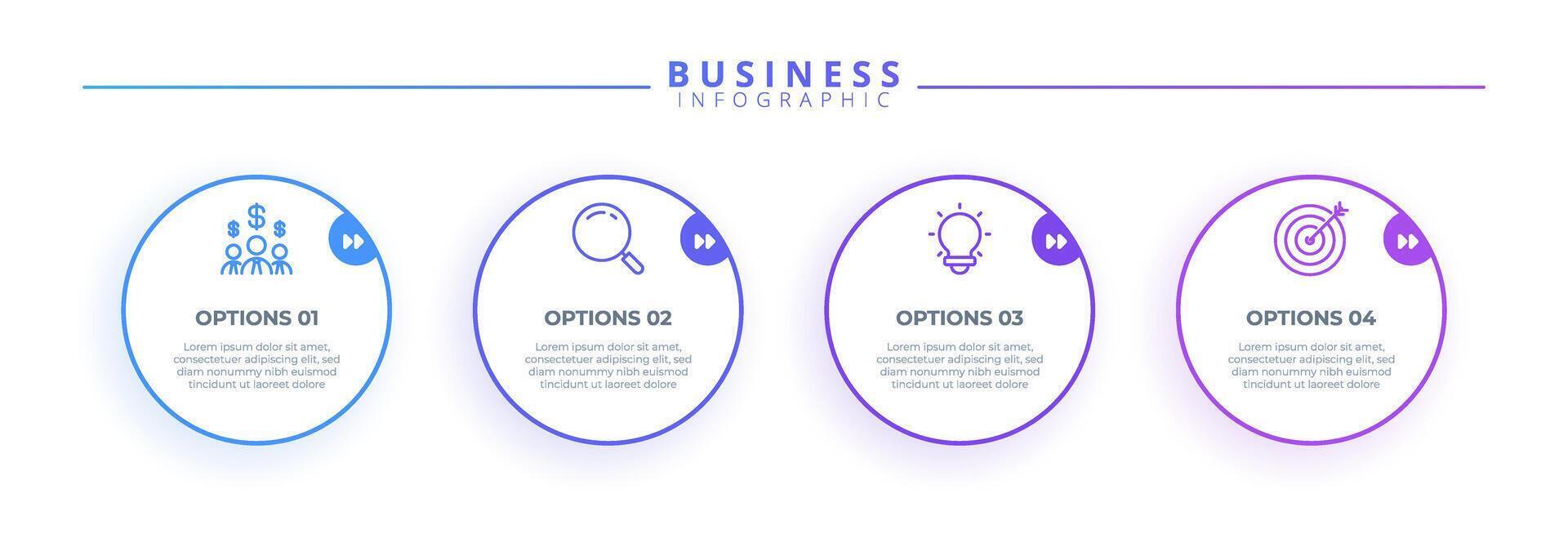 BUSINESS
INFOGRAPHIC

OPTIONS 01

Lorem ipsum dolor sit amet, consectetuer adipiscing elit, sed diam nonummy nibh euismod tincidunt ut laoreet dolore

OPTIONS 02

Lorem ipsum dolor sit amet, consectetuer adipiscing elit, sed diam nonummy nibh euismod tincidunt ut laoreet dolore

OPTIONS 03

Lorem ipsum dolor sit amet, consectetuer adipiscing elit, sed diam nonummy nibh euismod tincidunt ut laoreet dolore

OPTIONS 04

Lorem ipsum dolor sit amet, consectetuer adipiscing elit, sed diam nonummy nibh euismod tincidunt ut laoreet dolore