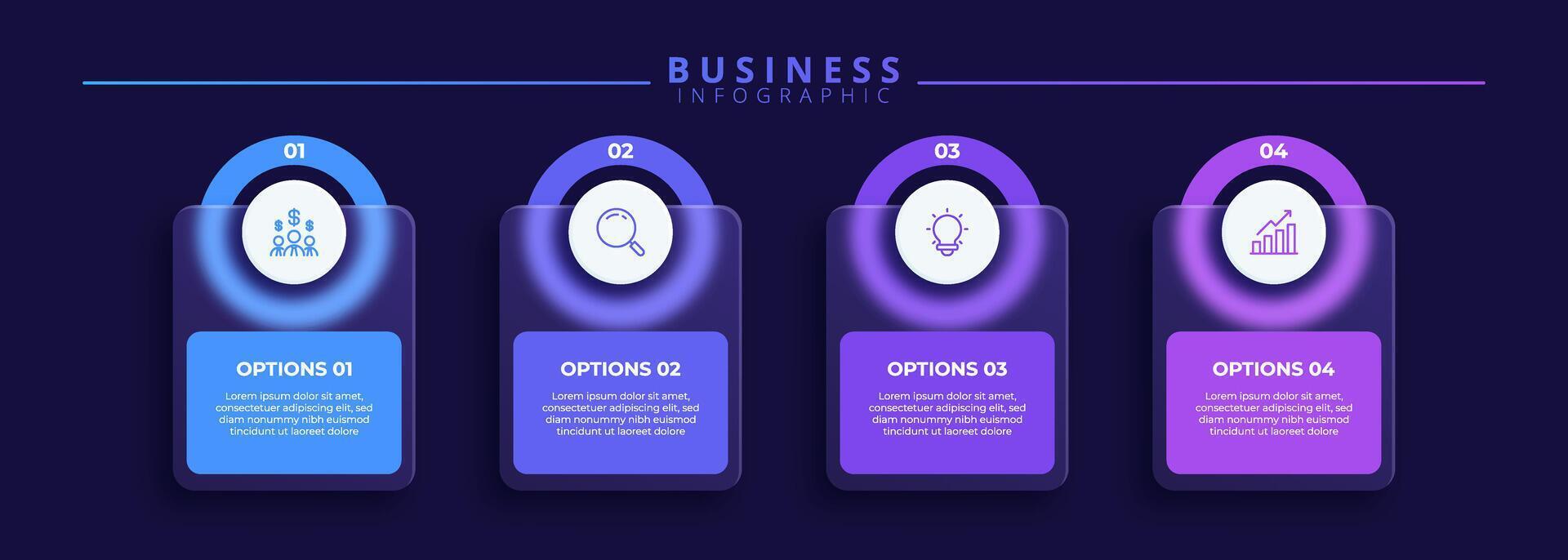 BUSINESS
INFOGRAPHIC

01

OPTIONS 01

Lorem ipsum dolor sit amet, consectetuer adipiscing elit, sed diam nonummy nibh euismod tincidunt ut laoreet dolore

02

OPTIONS 02

Lorem ipsum dolor sit amet, consectetuer adipiscing elit, sed diam nonummy nibh euismod tincidunt ut laoreet dolore

03

OPTIONS 03

Lorem ipsum dolor sit amet, consectetuer adipiscing elit, sed diam nonummy nibh euismod tincidunt ut laoreet dolore

04

OPTIONS 04

Lorem ipsum dolor sit amet, consectetuer adipiscing elit, sed diam nonummy nibh euismod tincidunt ut laoreet dolore