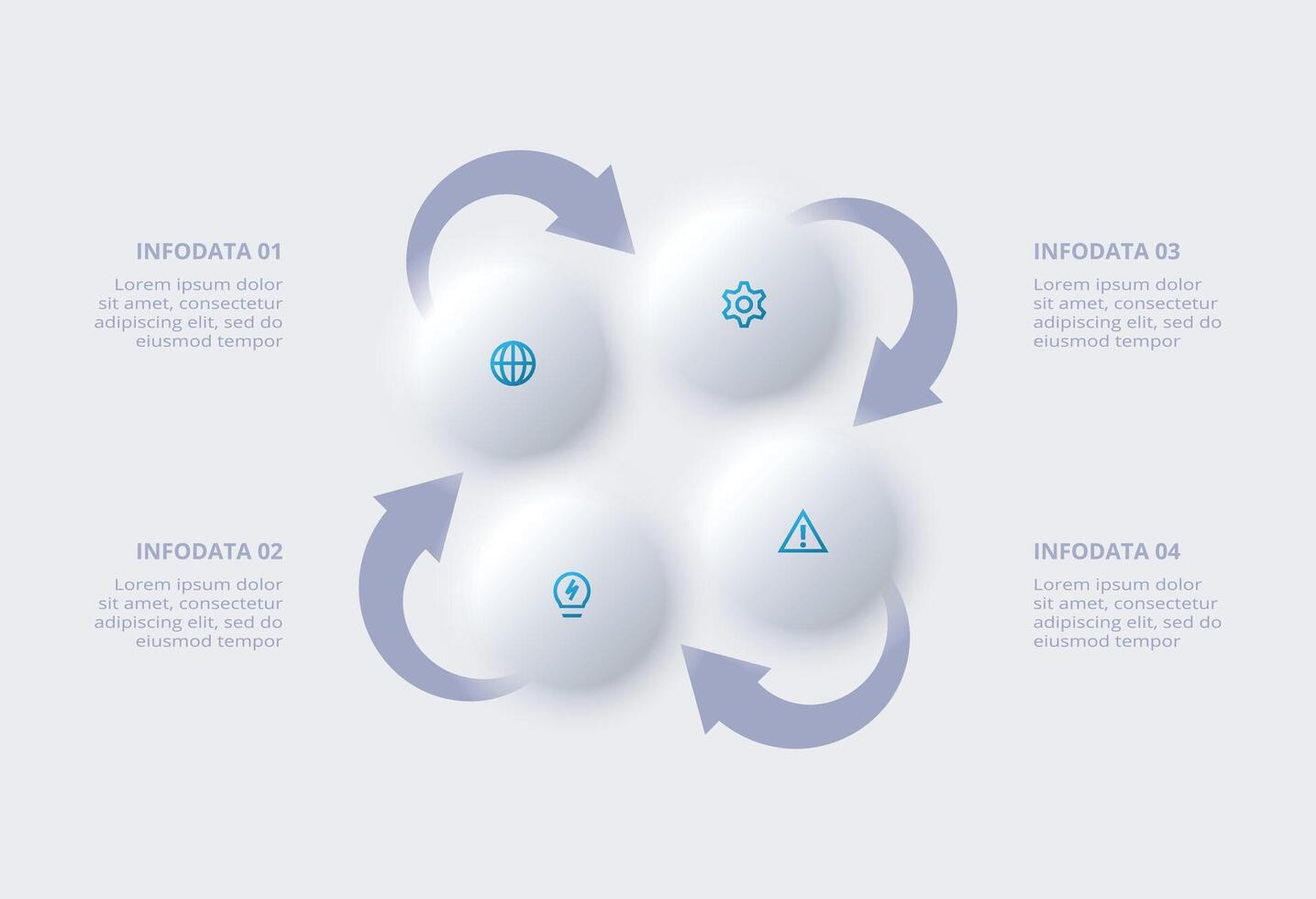 INFODATA 01
Lorem ipsum dolor sit amet, consectetur adipiscing elit, sed do eiusmod tempor

INFODATA 02
Lorem ipsum dolor sit amet, consectetur adipiscing elit, sed do eiusmod tempor

INFODATA 03
Lorem ipsum dolor sit amet, consectetur adipiscing elit, sed do eiusmod tempor

INFODATA 04
Lorem ipsum dolor sit amet, consectetur adipiscing elit, sed do eiusmod tempor