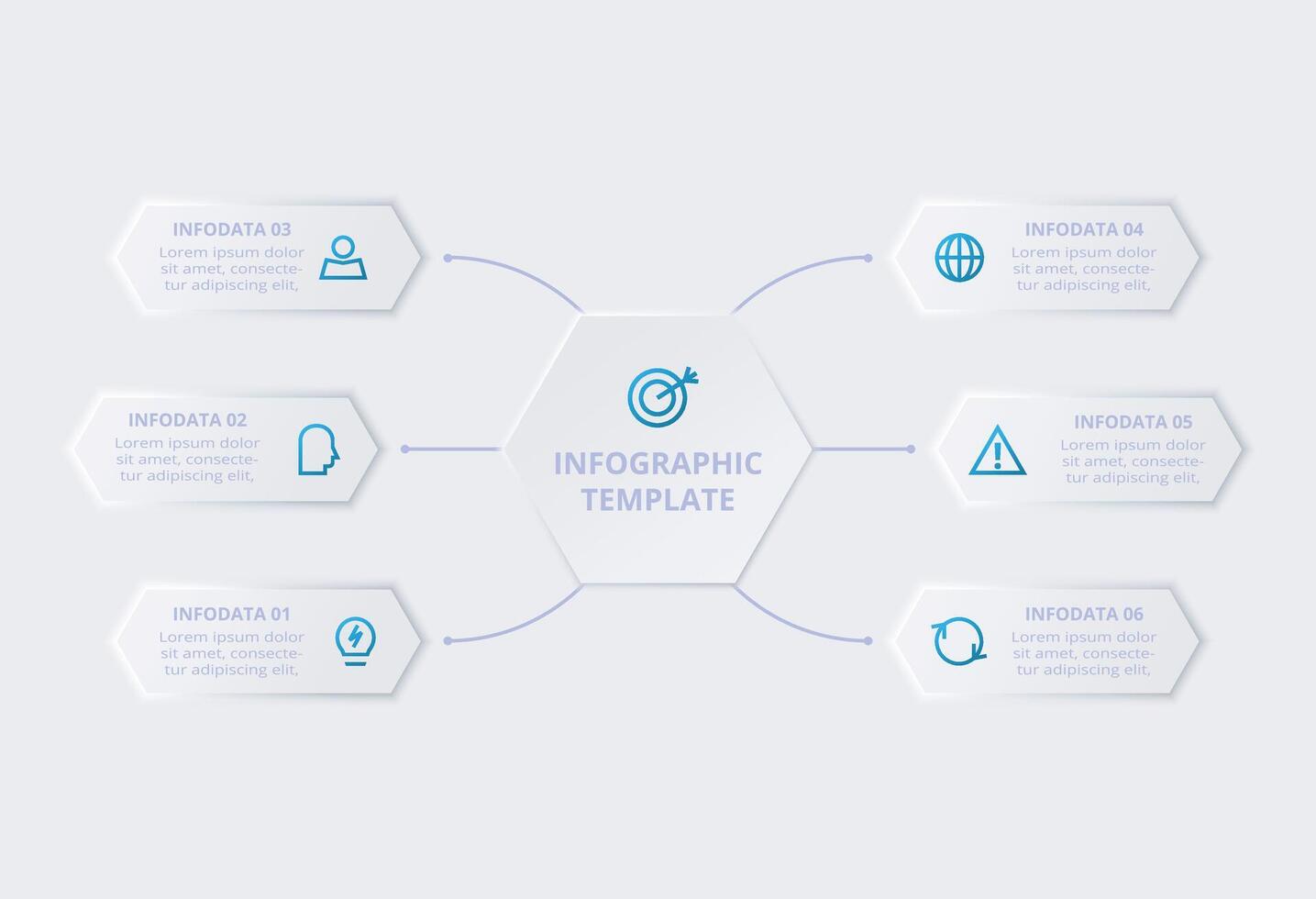 INFODATA 03
Lorem ipsum dolor sit amet, consectetur adipiscing elit,

INFODATA 02
Lorem ipsum dolor sit amet, consectetur adipiscing elit,

INFODATA 01
Lorem ipsum dolor sit amet, consectetur adipiscing elit,

INFOGRAPHIC TEMPLATE

INFODATA 04
Lorem ipsum dolor sit amet, consectetur adipiscing elit,

INFODATA 05
Lorem ipsum dolor sit amet, consectetur adipiscing elit,

INFODATA 06
Lorem ipsum dolor sit amet, consectetur adipiscing elit,