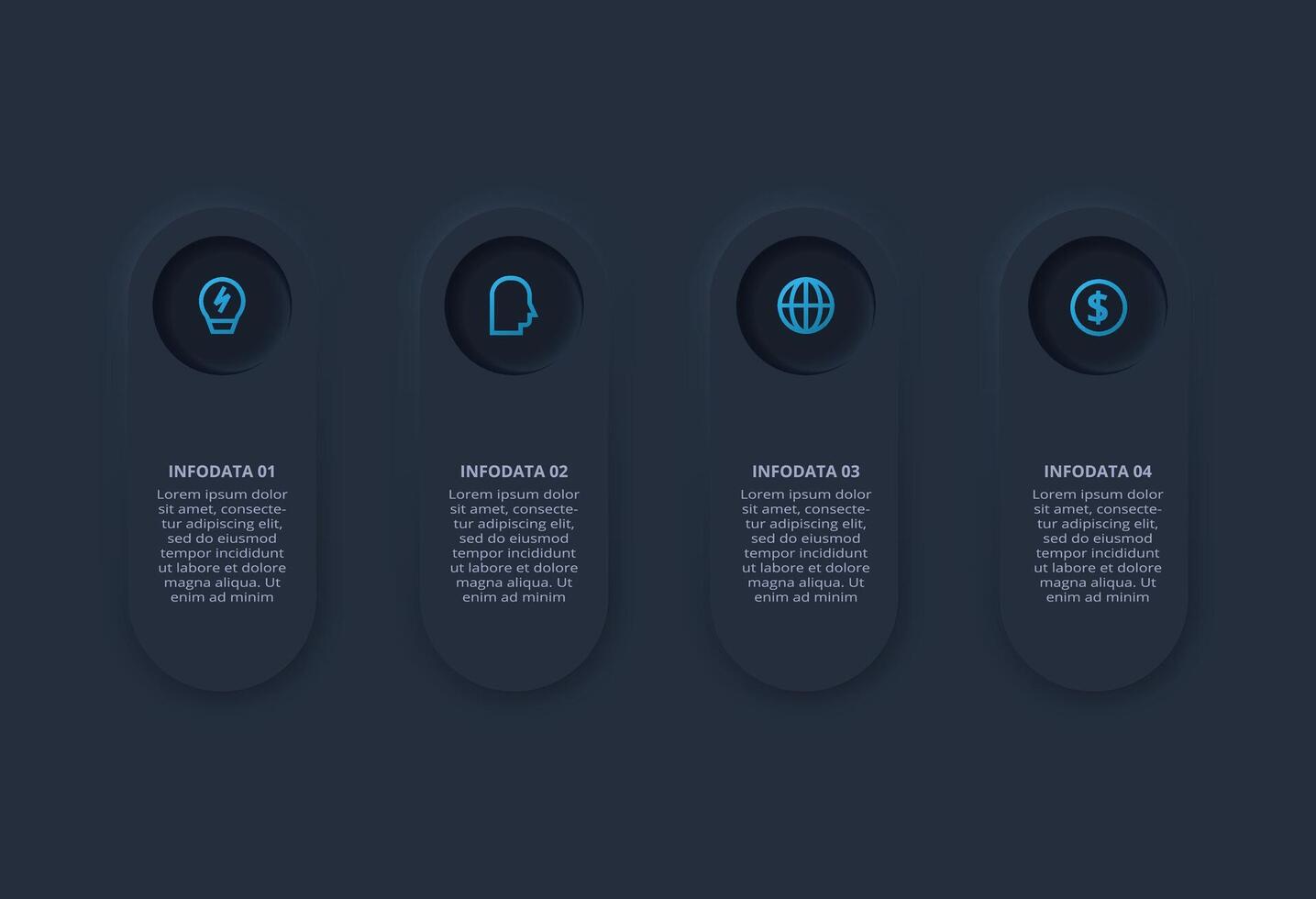 INFODATA 01

Lorem ipsum dolor sit amet, consectetur adipiscing elit, sed do eiusmod tempor incididunt ut labore et dolore magna aliqua. Ut enim ad minim

INFODATA 02

Lorem ipsum dolor sit amet, consectetur adipiscing elit, sed do eiusmod tempor incididunt ut labore et dolore magna aliqua. Ut enim ad minim

INFODATA 03

Lorem ipsum dolor sit amet, consectetur adipiscing elit, sed do eiusmod tempor incididunt ut labore et dolore magna aliqua. Ut enim ad minim

INFODATA 04

Lorem ipsum dolor sit amet, consectetur adipiscing elit, sed do eiusmod tempor incididunt ut labore et dolore magna aliqua. Ut enim ad minim