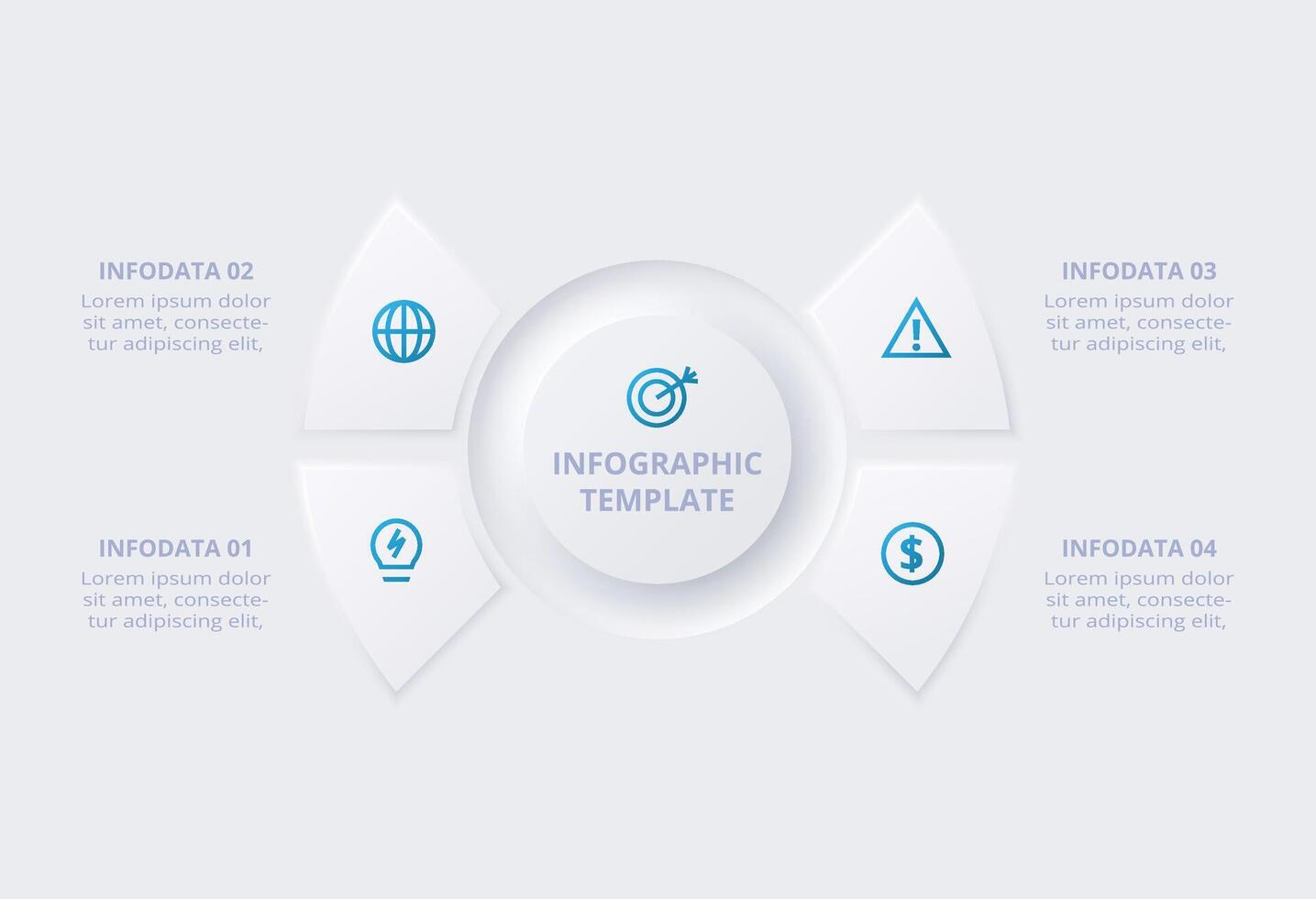 INFODATA 02
Lorem ipsum dolor sit amet, consectetur adipiscing elit,

INFODATA 01
Lorem ipsum dolor sit amet, consectetur adipiscing elit,

INFOGRAPHIC TEMPLATE

INFODATA 03
Lorem ipsum dolor sit amet, consectetur adipiscing elit,

INFODATA 04
Lorem ipsum dolor sit amet, consectetur adipiscing elit,