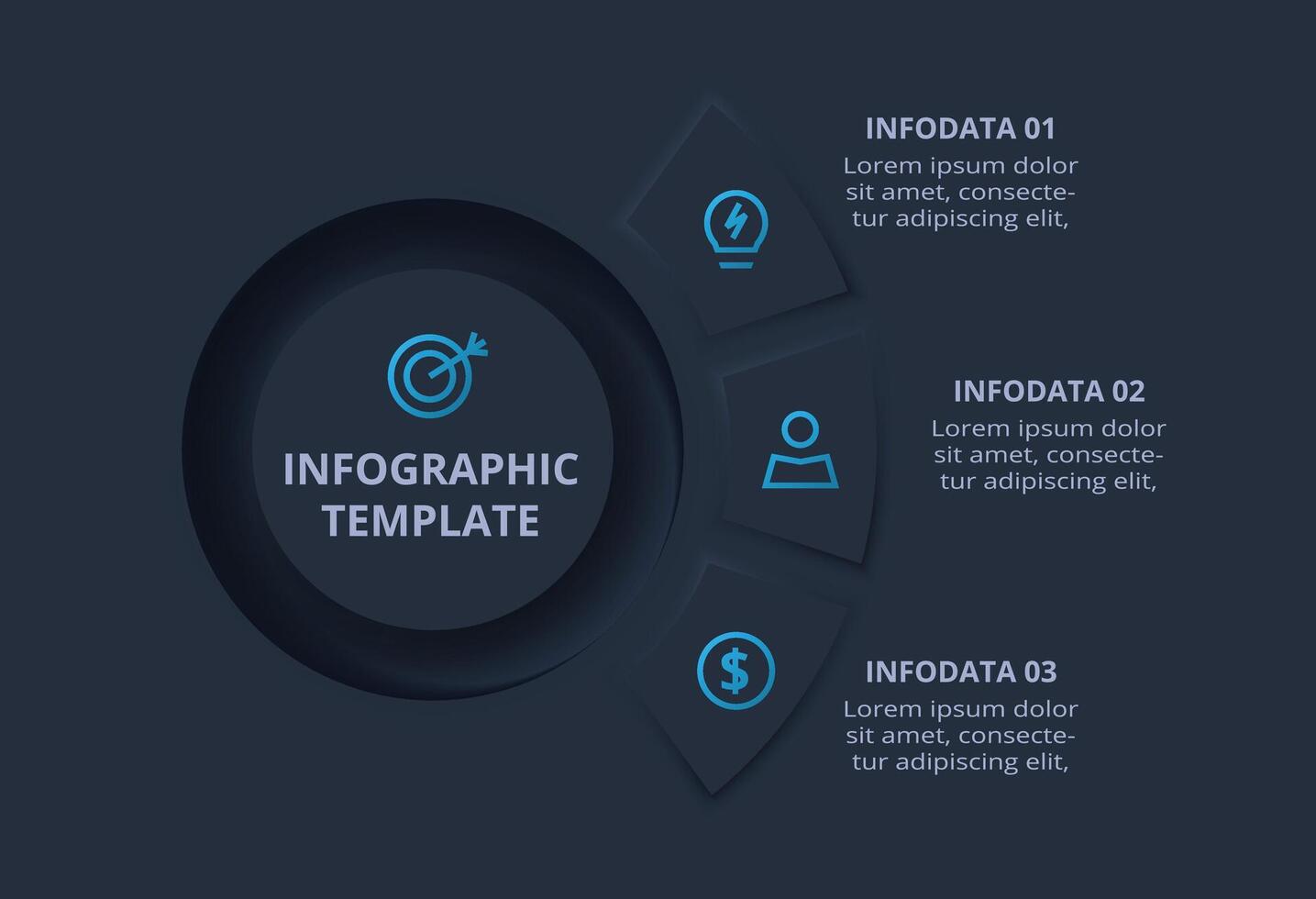 INFOGRAPHIC TEMPLATE

INFODATA 01
Lorem ipsum dolor sit amet, consectetur adipiscing elit,

INFODATA 02
Lorem ipsum dolor sit amet, consectetur adipiscing elit,

INFODATA 03
Lorem ipsum dolor sit amet, consectetur adipiscing elit,