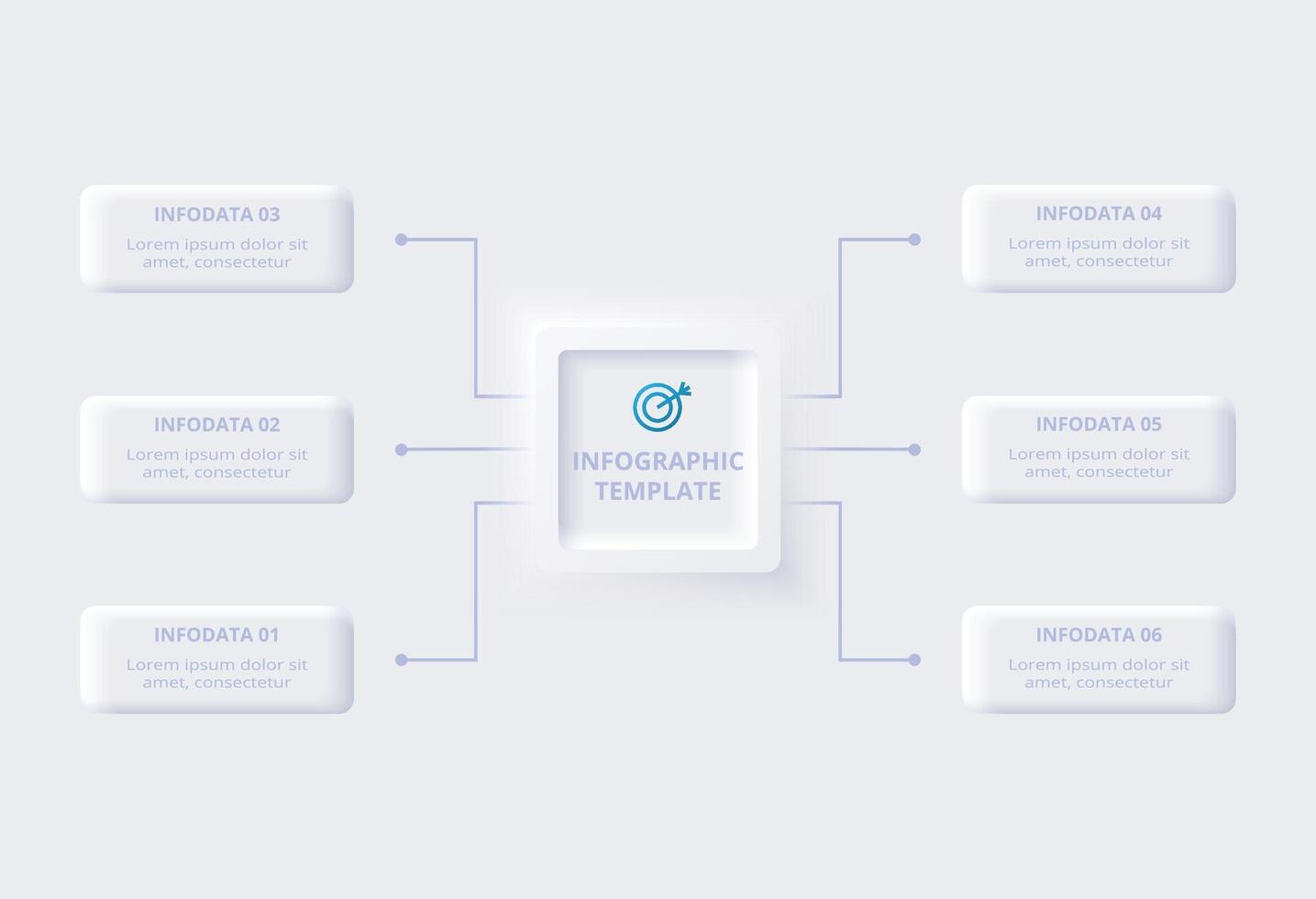 INFODATA 03
Lorem ipsum dolor sit amet, consectetur

INFODATA 02
Lorem ipsum dolor sit amet, consectetur

INFODATA 01
Lorem ipsum dolor sit amet, consectetur

INFOGRAPHIC TEMPLATE

INFODATA 04
Lorem ipsum dolor sit amet, consectetur

INFODATA 05
Lorem ipsum dolor sit amet, consectetur

INFODATA 06
Lorem ipsum dolor sit amet, consectetur