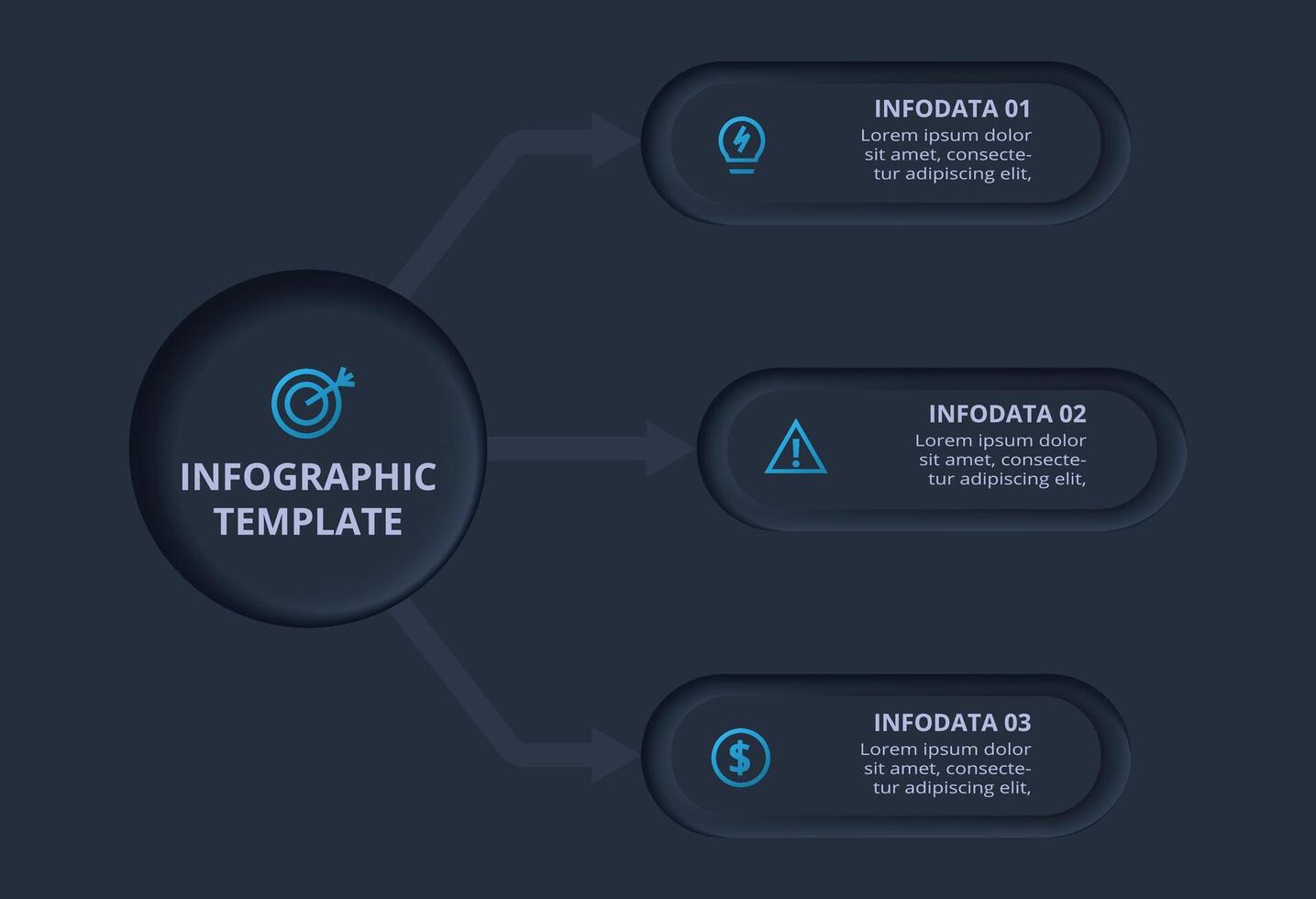 INFOGRAPHIC TEMPLATE

INFODATA 01
Lorem ipsum dolor sit amet, consectetur adipiscing elit,

INFODATA 02
Lorem ipsum dolor sit amet, consectetur adipiscing elit,

INFODATA 03
Lorem ipsum dolor sit amet, consectetur adipiscing elit,