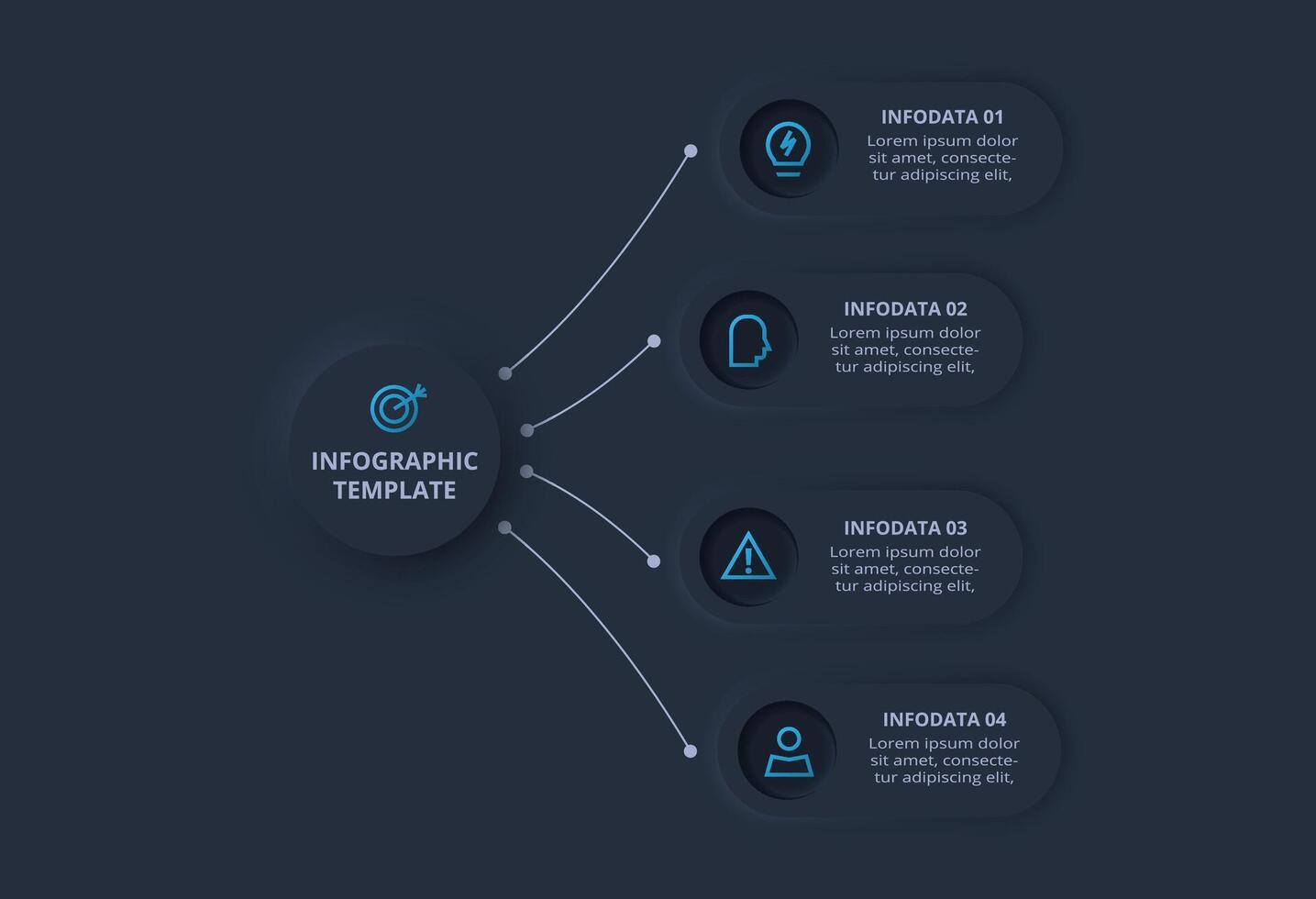 INFOGRAPHIC TEMPLATE

INFODATA 01
Lorem ipsum dolor sit amet, consectetur adipiscing elit,

INFODATA 02
Lorem ipsum dolor sit amet, consectetur adipiscing elit,

INFODATA 03
Lorem ipsum dolor sit amet, consectetur adipiscing elit,

INFODATA 04
Lorem ipsum dolor sit amet, consectetur adipiscing elit,