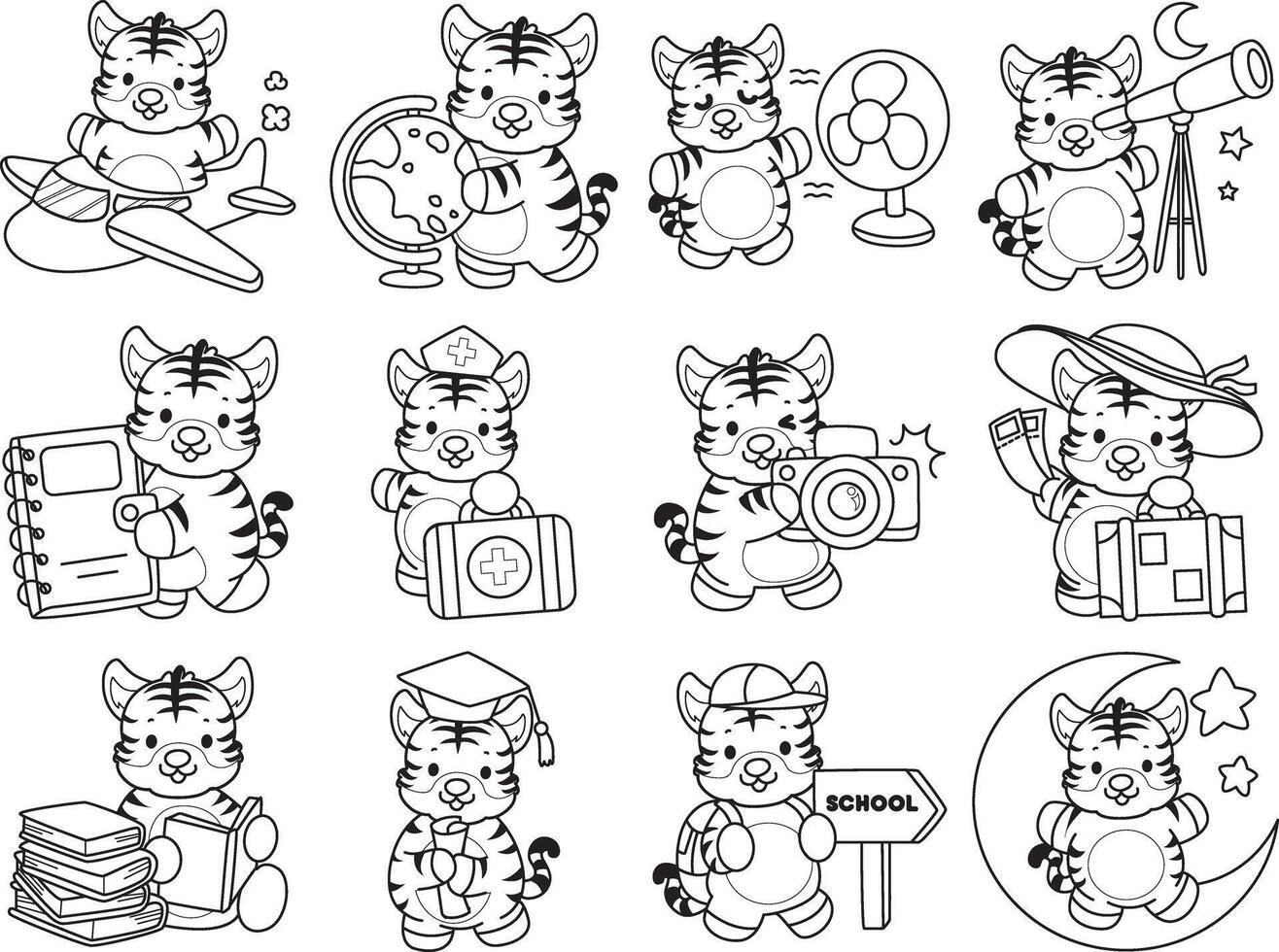 SCHOOL