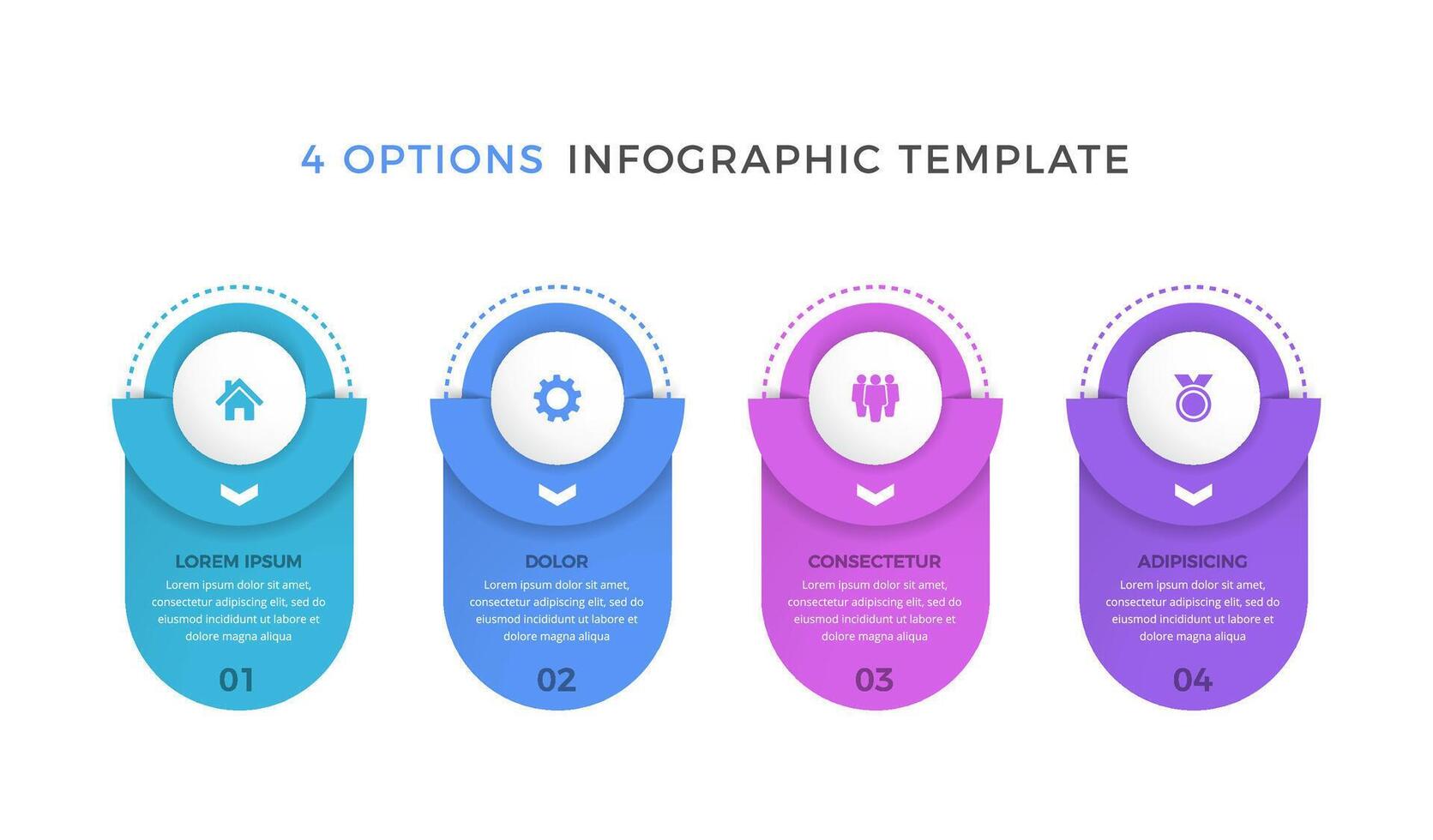 4 OPTIONS INFOGRAPHIC TEMPLATE

LOREM IPSUM
Lorem ipsum dolor sit amet, consectetur adipiscing elit, sed do eiusmod incididunt ut labore et dolore magna aliqua
01

DOLOR
Lorem ipsum dolor sit amet, consectetur adipiscing elit, sed do eiusmod incididunt ut labore et dolore magna aliqua
02

CONSECTETUR
Lorem ipsum dolor sit amet, consectetur adipiscing elit, sed do eiusmod incididunt ut labore et dolore magna aliqua
03

ADIPISICING
Lorem ipsum dolor sit amet, consectetur adipiscing elit, sed do eiusmod incididunt ut labore et dolore magna aliqua
04