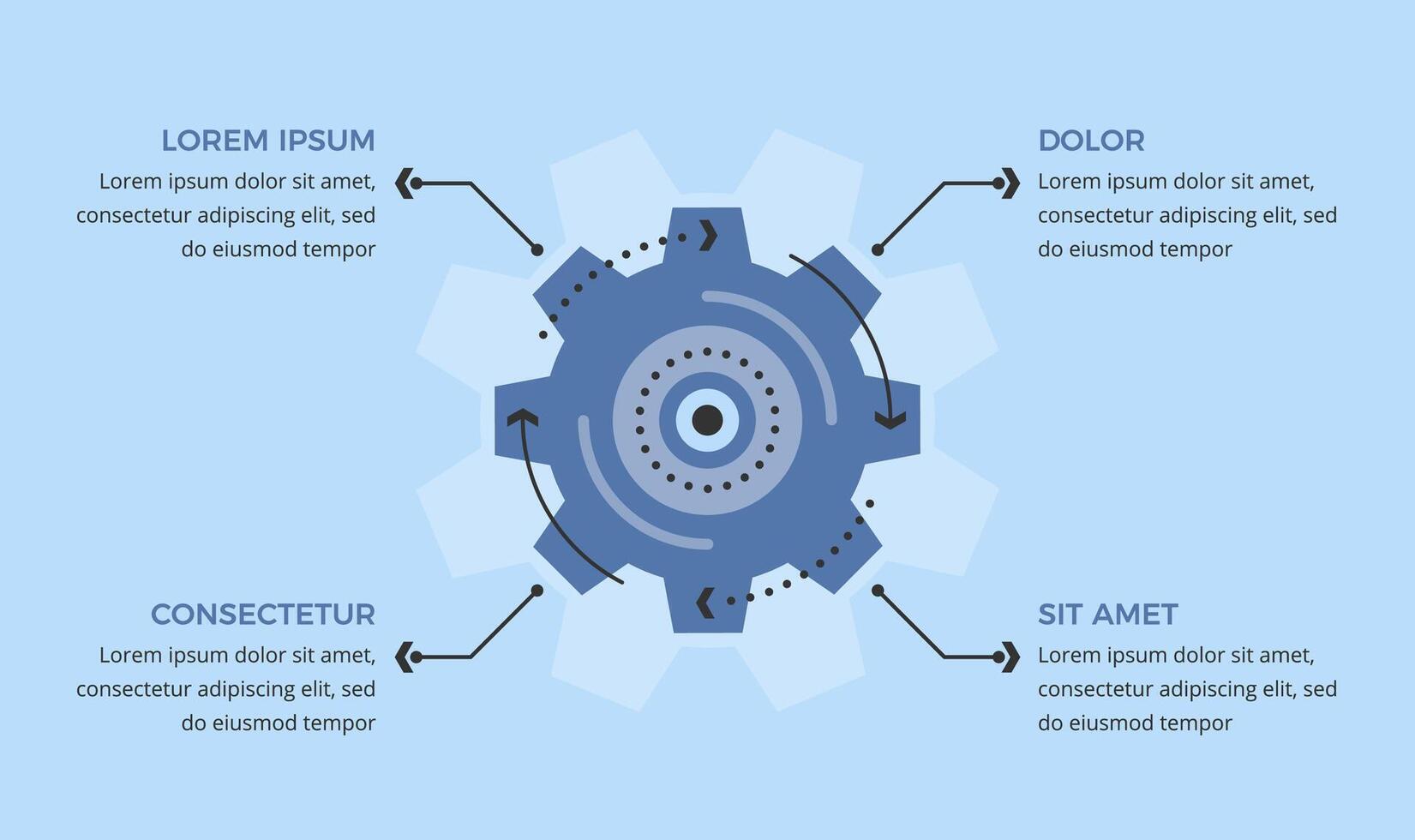 LOREM IPSUM
Lorem ipsum dolor sit amet, consectetur adipiscing elit, sed do eiusmod tempor

DOLOR
Lorem ipsum dolor sit amet, consectetur adipiscing elit, sed do eiusmod tempor

CONSECTETUR
Lorem ipsum dolor sit amet, consectetur adipiscing elit, sed do eiusmod tempor

SIT AMET
Lorem ipsum dolor sit amet, consectetur adipiscing elit, sed do eiusmod tempor