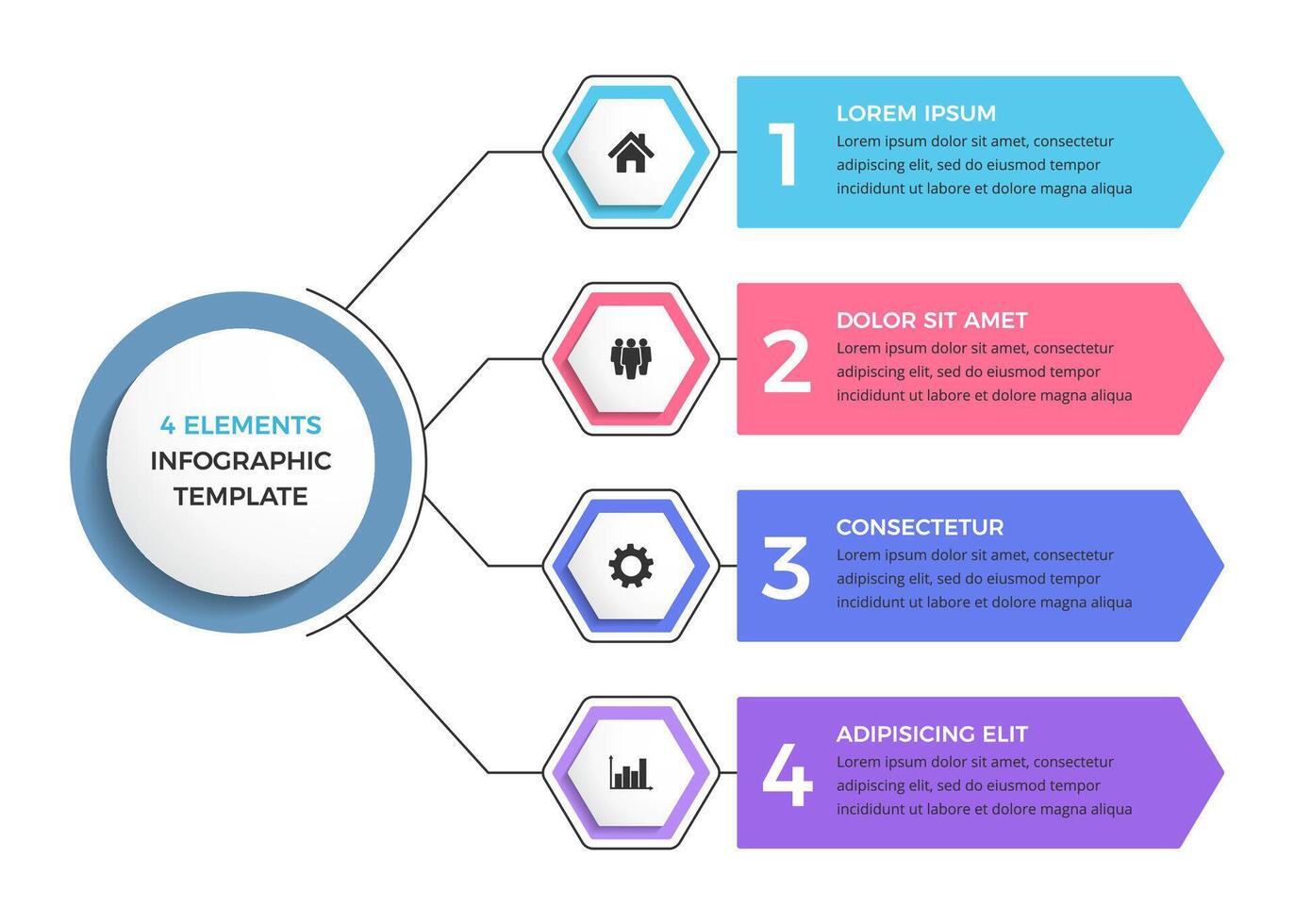 4 ELEMENTS
INFOGRAPHIC
TEMPLATE

1
LOREM IPSUM
Lorem ipsum dolor sit amet, consectetur adipiscing elit, sed do eiusmod tempor incididunt ut labore et dolore magna aliqua

2
DOLOR SIT AMET
Lorem ipsum dolor sit amet, consectetur adipiscing elit, sed do eiusmod tempor incididunt ut labore et dolore magna aliqua

3
CONSECTETUR
Lorem ipsum dolor sit amet, consectetur adipiscing elit, sed do eiusmod tempor incididunt ut labore et dolore magna aliqua

4
ADIPISICING ELIT
Lorem ipsum dolor sit amet, consectetur adipiscing elit, sed do eiusmod tempor incididunt ut labore et dolore magna aliqua