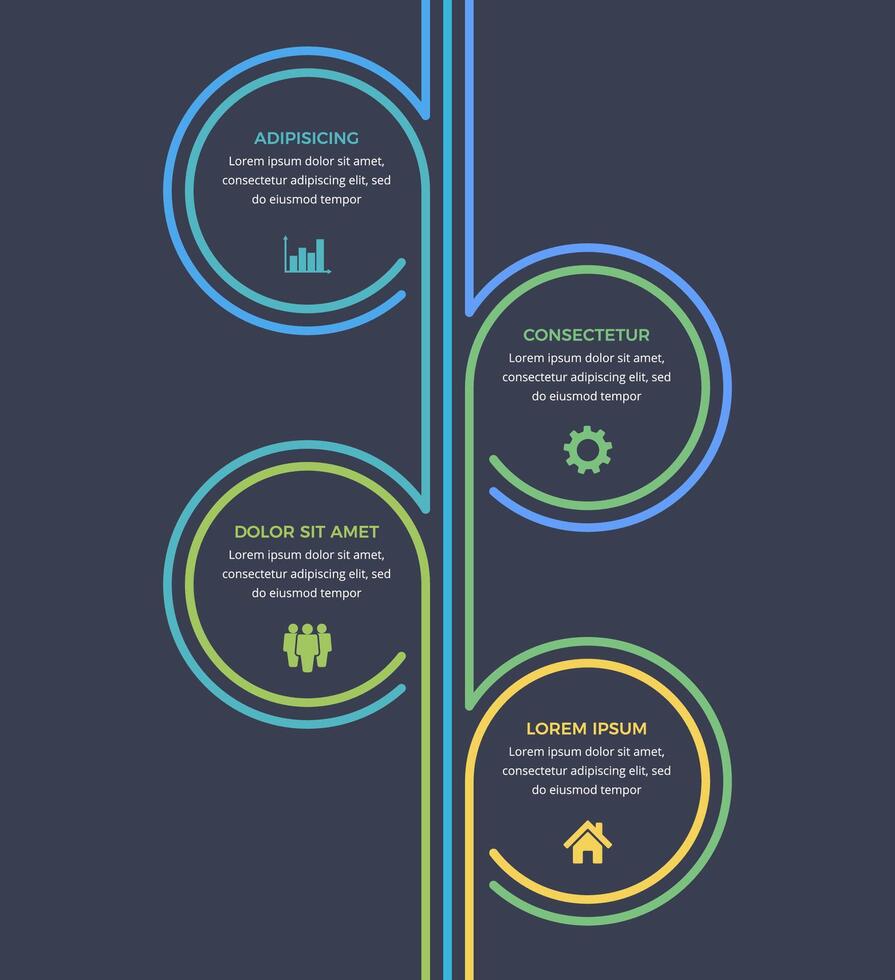 ADIPISICING
Lorem ipsum dolor sit amet, consectetur adipiscing elit, sed do eiusmod tempor

CONSECTETUR
Lorem ipsum dolor sit amet, consectetur adipiscing elit, sed do eiusmod tempor

DOLOR SIT AMET
Lorem ipsum dolor sit amet, consectetur adipiscing elit, sed do eiusmod tempor

LOREM IPSUM
Lorem ipsum dolor sit amet, consectetur adipiscing elit, sed do eiusmod tempor