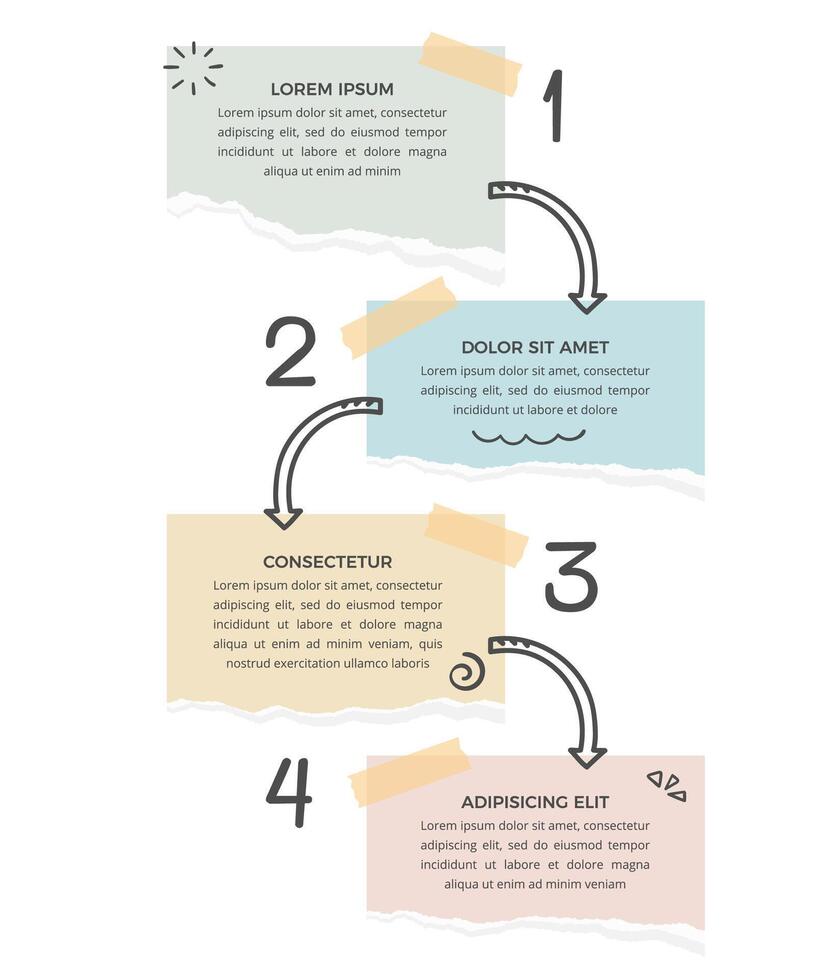 LOREM IPSUM

Lorem ipsum dolor sit amet, consectetur adipiscing elit, sed do eiusmod tempor incididunt ut labore et dolore magna aliqua ut enim ad minim

1

2

DOLOR SIT AMET

Lorem ipsum dolor sit amet, consectetur adipiscing elit, sed do eiusmod tempor incididunt ut labore et dolore

CONSECTETUR

Lorem ipsum dolor sit amet, consectetur adipiscing elit, sed do eiusmod tempor incididunt ut labore et dolore magna aliqua ut enim ad minim veniam, quis nostrud exercitation ullamco laboris

3

4

ADIPISICING ELIT

Lorem ipsum dolor sit amet, consectetur adipiscing elit, sed do eiusmod tempor incididunt ut labore et dolore magna aliqua ut enim ad minim veniam