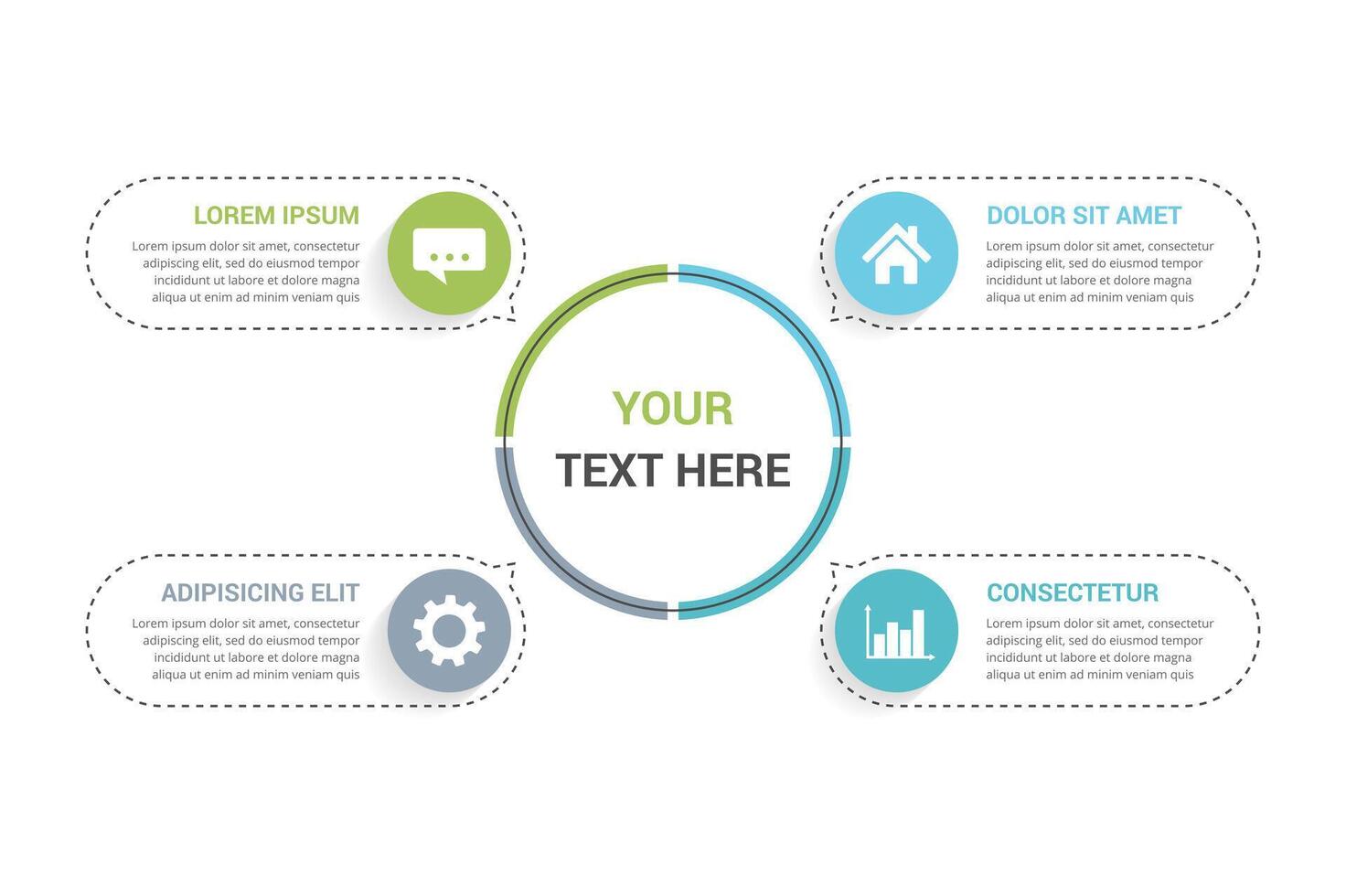 LOREM IPSUM

Lorem ipsum dolor sit amet, consectetur adipiscing elit, sed do eiusmod tempor incididunt ut labore et dolore magna aliqua ut enim ad minim veniam quis

DOLOR SIT AMET

Lorem ipsum dolor sit amet, consectetur adipiscing elit, sed do eiusmod tempor incididunt ut labore et dolore magna aliqua ut enim ad minim veniam quis

YOUR
TEXT HERE

ADIPISICING ELIT

Lorem ipsum dolor sit amet, consectetur adipiscing elit, sed do eiusmod tempor incididunt ut labore et dolore magna aliqua ut enim ad minim veniam quis

CONSECTETUR

Lorem ipsum dolor sit amet, consectetur adipiscing elit, sed do eiusmod tempor incididunt ut labore et dolore magna aliqua ut enim ad minim veniam quis