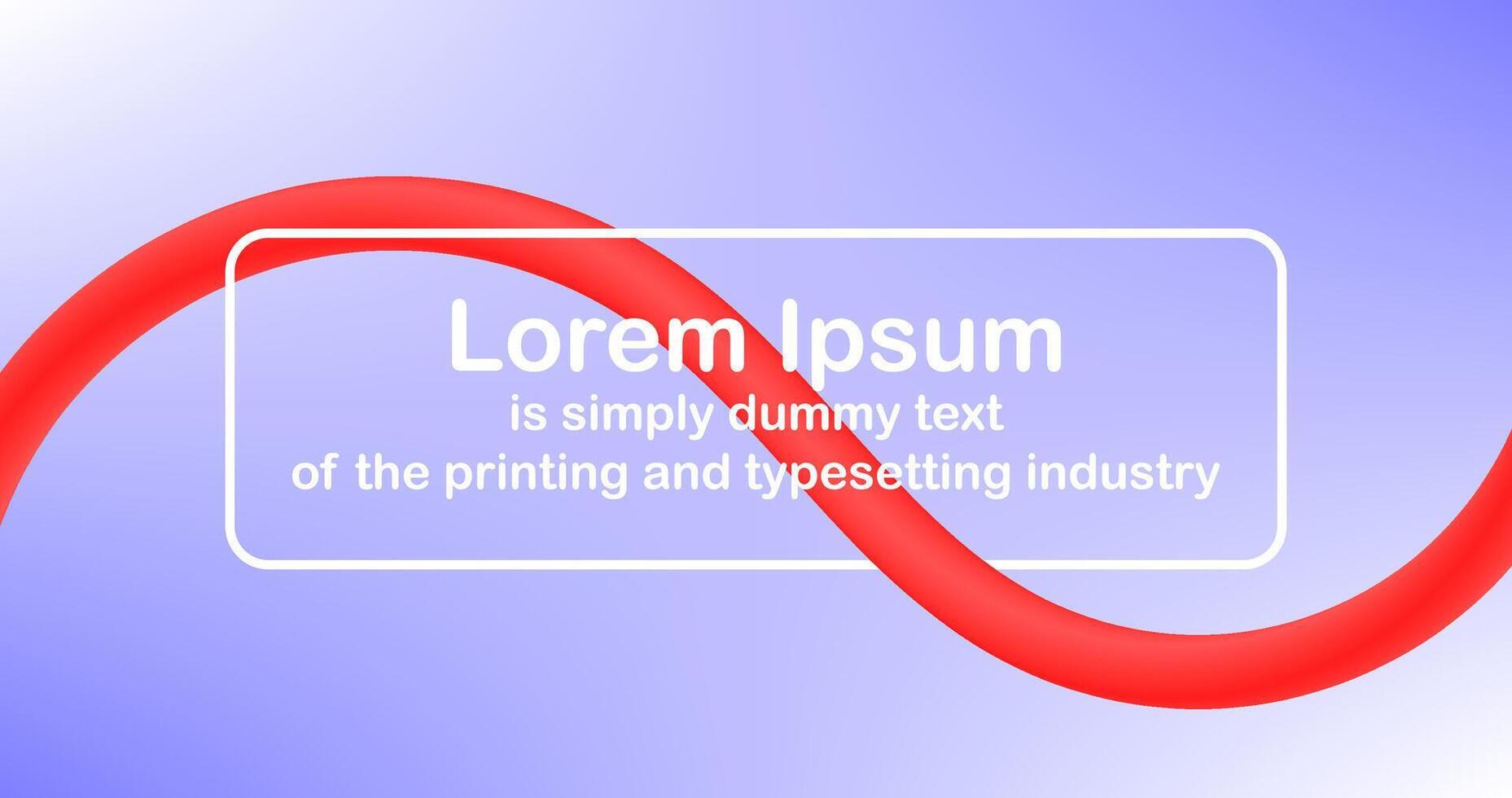 Lorem Ipsum
is simply dummy text
of the printing and typesetting industry