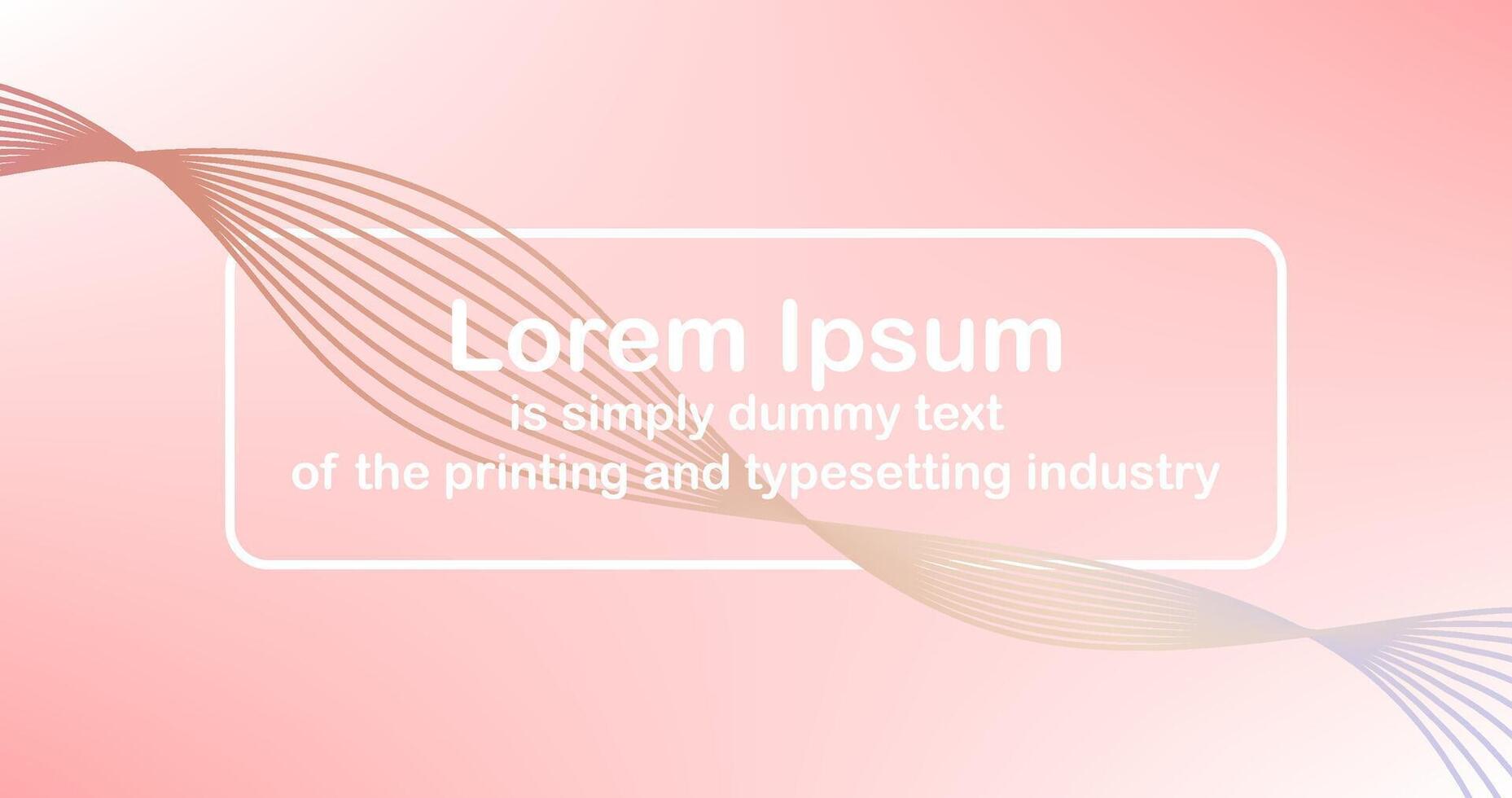 Lorem Ipsum
is simply dummy text
of the printing and typesetting industry