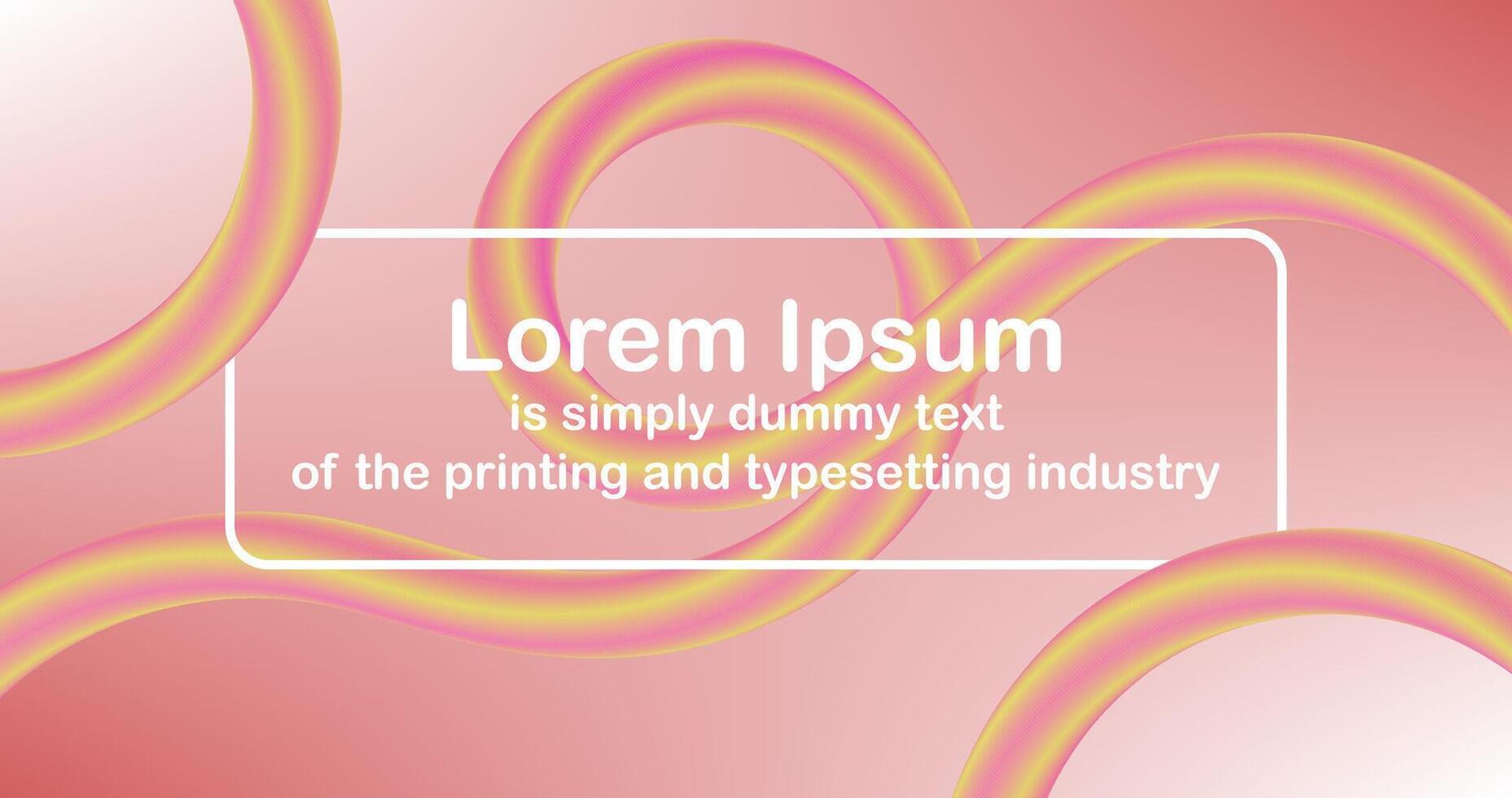 Lorem Ipsum
is simply dummy text
of the printing and typesetting industry