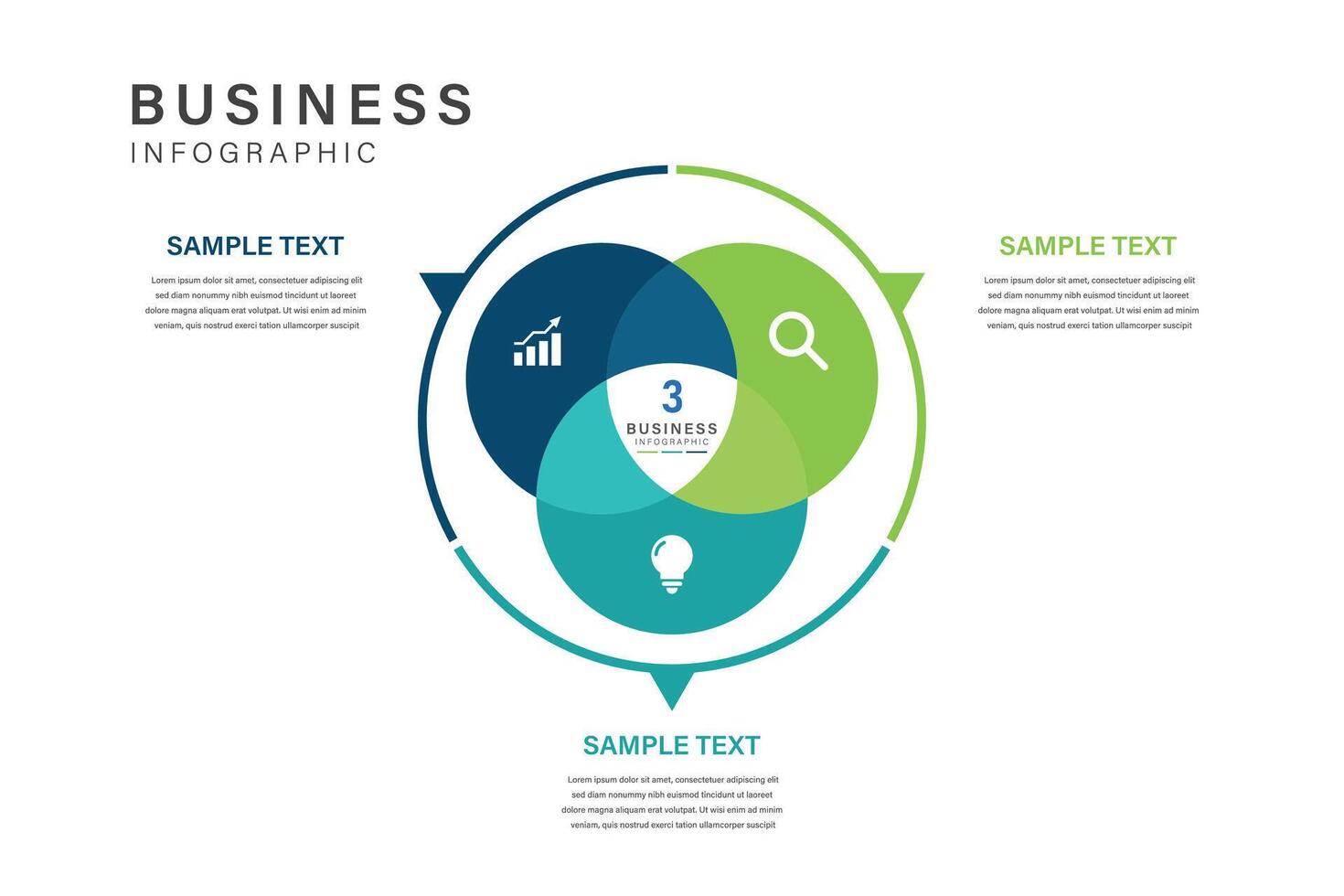 BUSINESS
INFOGRAPHIC

SAMPLE TEXT

Lorem ipsum dolor sit amet, consectetuer adipiscing elit sed diam nonummy nibh euismod tincidunt ut laoreet dolore magna aliquam erat volutpat. Ut wisi enim ad minim veniam, quis nostrud exerci tation ullamcorper suscipit

3
BUSINESS
INFOGRAPHIC

SAMPLE TEXT

Lorem ipsum dolor sit amet, consectetuer adipiscing elit sed diam nonummy nibh euismod tincidunt ut laoreet dolore magna aliquam erat volutpat. Ut wisi enim ad minim veniam, quis nostrud exerci tation ullamcorper suscipit

SAMPLE TEXT

Lorem ipsum dolor sit amet, consectetuer adipiscing elit sed diam nonummy nibh euismod tincidunt ut laoreet dolore magna aliquam erat volutpat. Ut wisi enim ad minim veniam, quis nostrud exerci tation ullamcorper suscipit