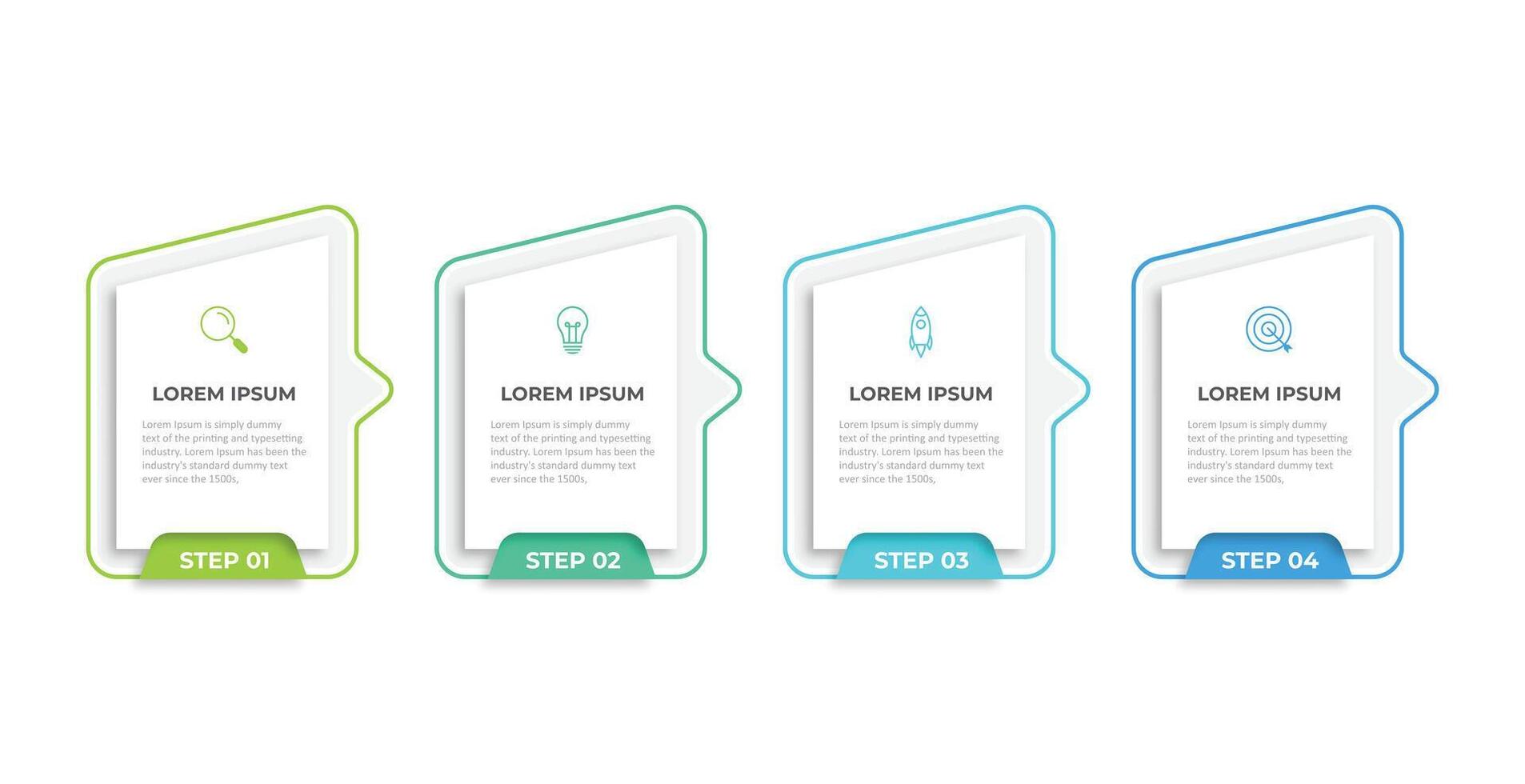 LOREM IPSUM

Lorem Ipsum is simply dummy text of the printing and typesetting industry. Lorem Ipsum has been the industry's standard dummy text ever since the 1500s,

STEP 01

LOREM IPSUM

Lorem Ipsum is simply dummy text of the printing and typesetting industry. Lorem Ipsum has been the industry's standard dummy text ever since the 1500s,

STEP 02

LOREM IPSUM

Lorem Ipsum is simply dummy text of the printing and typesetting industry. Lorem Ipsum has been the industry's standard dummy text ever since the 1500s,

STEP 03

LOREM IPSUM

Lorem Ipsum is simply dummy text of the printing and typesetting industry. Lorem Ipsum has been the industry's standard dummy text ever since the 1500s,

STEP 04