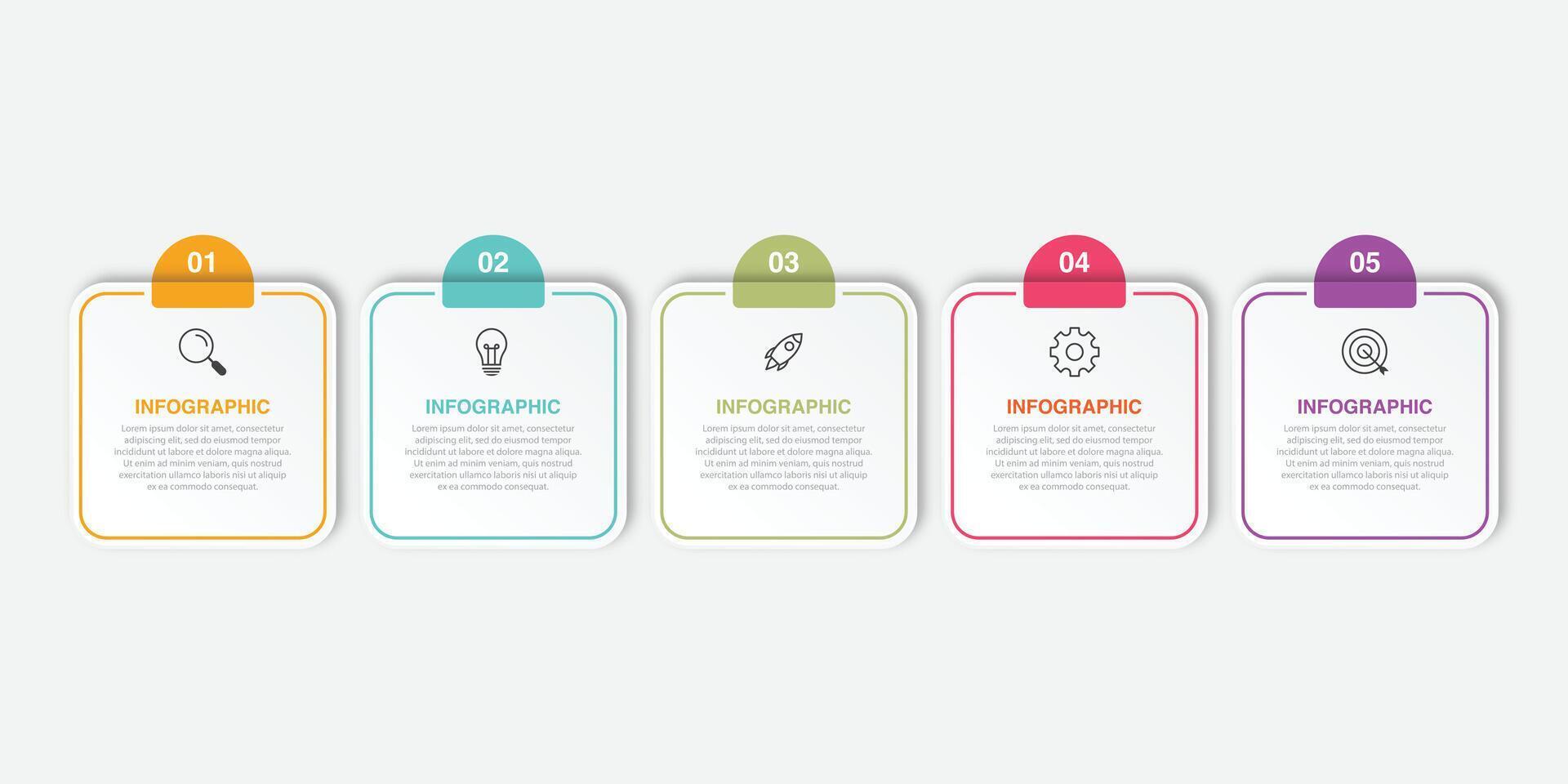 01

INFOGRAPHIC

Lorem ipsum dolor sit amet, consectetur adipiscing elit, sed do eiusmod tempor incididunt ut labore et dolore magna aliqua. Ut enim ad minim veniam, quis nostrud exercitation ullamco laboris nisi ut aliquip ex ea commodo consequat.

02

INFOGRAPHIC

Lorem ipsum dolor sit amet, consectetur adipiscing elit, sed do eiusmod tempor incididunt ut labore et dolore magna aliqua. Ut enim ad minim veniam, quis nostrud exercitation ullamco laboris nisi ut aliquip ex ea commodo consequat.

03

INFOGRAPHIC

Lorem ipsum dolor sit amet, consectetur adipiscing elit, sed do eiusmod tempor incididunt ut labore et dolore magna aliqua. Ut enim ad minim veniam, quis nostrud exercitation ullamco laboris nisi ut aliquip ex ea commodo consequat.

04

INFOGRAPHIC

Lorem ipsum dolor sit amet, consectetur adipiscing elit, sed do eiusmod tempor incididunt ut labore et dolore magna aliqua. Ut enim ad minim veniam, quis nostrud exercitation ullamco laboris nisi ut aliquip ex ea commodo consequat.

05

INFOGRAPHIC

Lorem ipsum dolor sit amet, consectetur adipiscing elit, sed do eiusmod tempor incididunt ut labore et dolore magna aliqua. Ut enim ad minim veniam, quis nostrud exercitation ullamco laboris nisi ut aliquip ex ea commodo consequat.