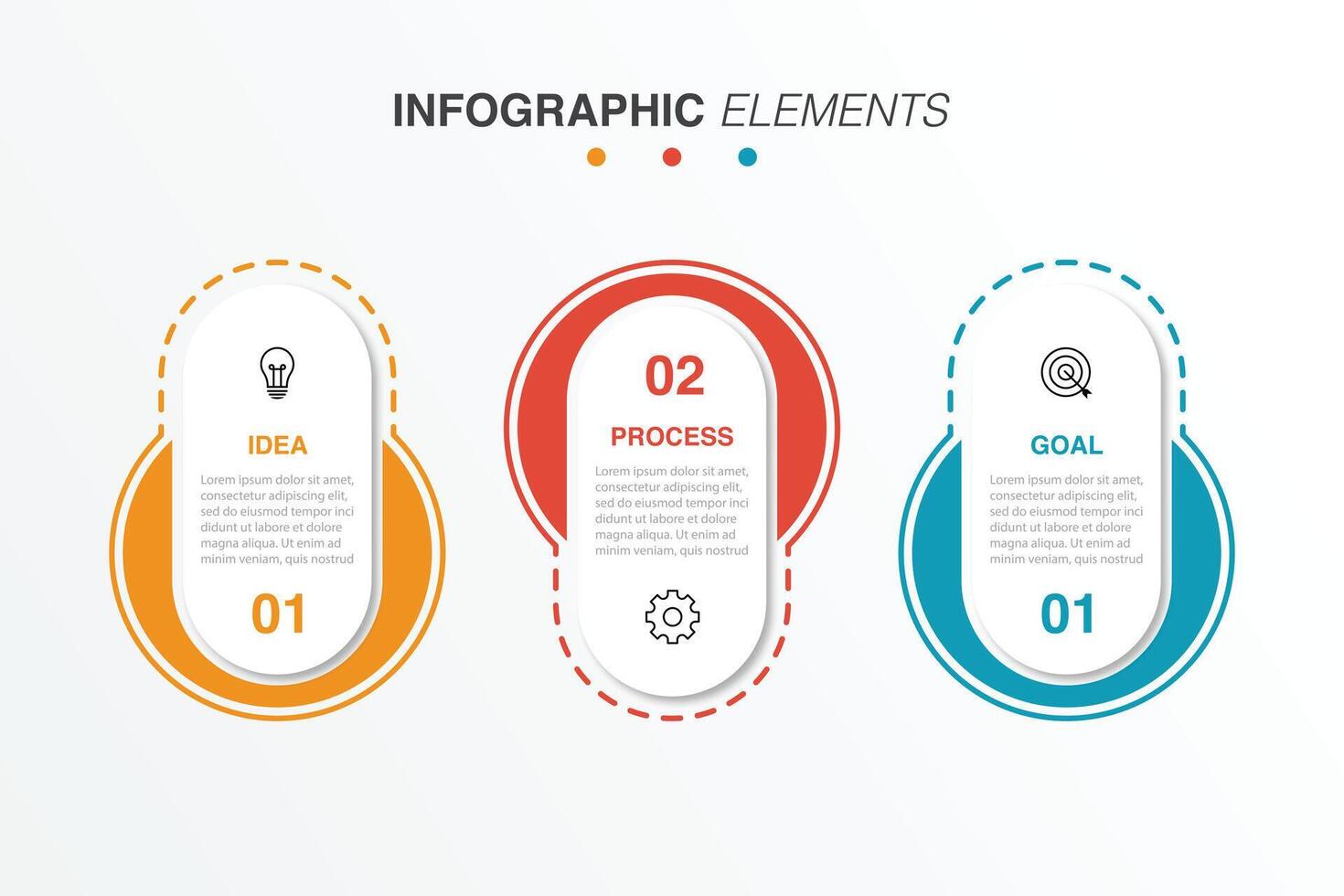 INFOGRAPHIC ELEMENTS

IDEA

Lorem ipsum dolor sit amet, consectetur adipiscing elit, sed do eiusmod tempor inci didunt ut labore et dolore magna aliqua. Ut enim ad minim veniam, quis nostrud

01

02

PROCESS

Lorem ipsum dolor sit amet, consectetur adipiscing elit, sed do eiusmod tempor inci didunt ut labore et dolore magna aliqua. Ut enim ad minim veniam, quis nostrud

GOAL

Lorem ipsum dolor sit amet, consectetur adipiscing elit, sed do eiusmod tempor inci didunt ut labore et dolore magna aliqua. Ut enim ad minim veniam, quis nostrud

01