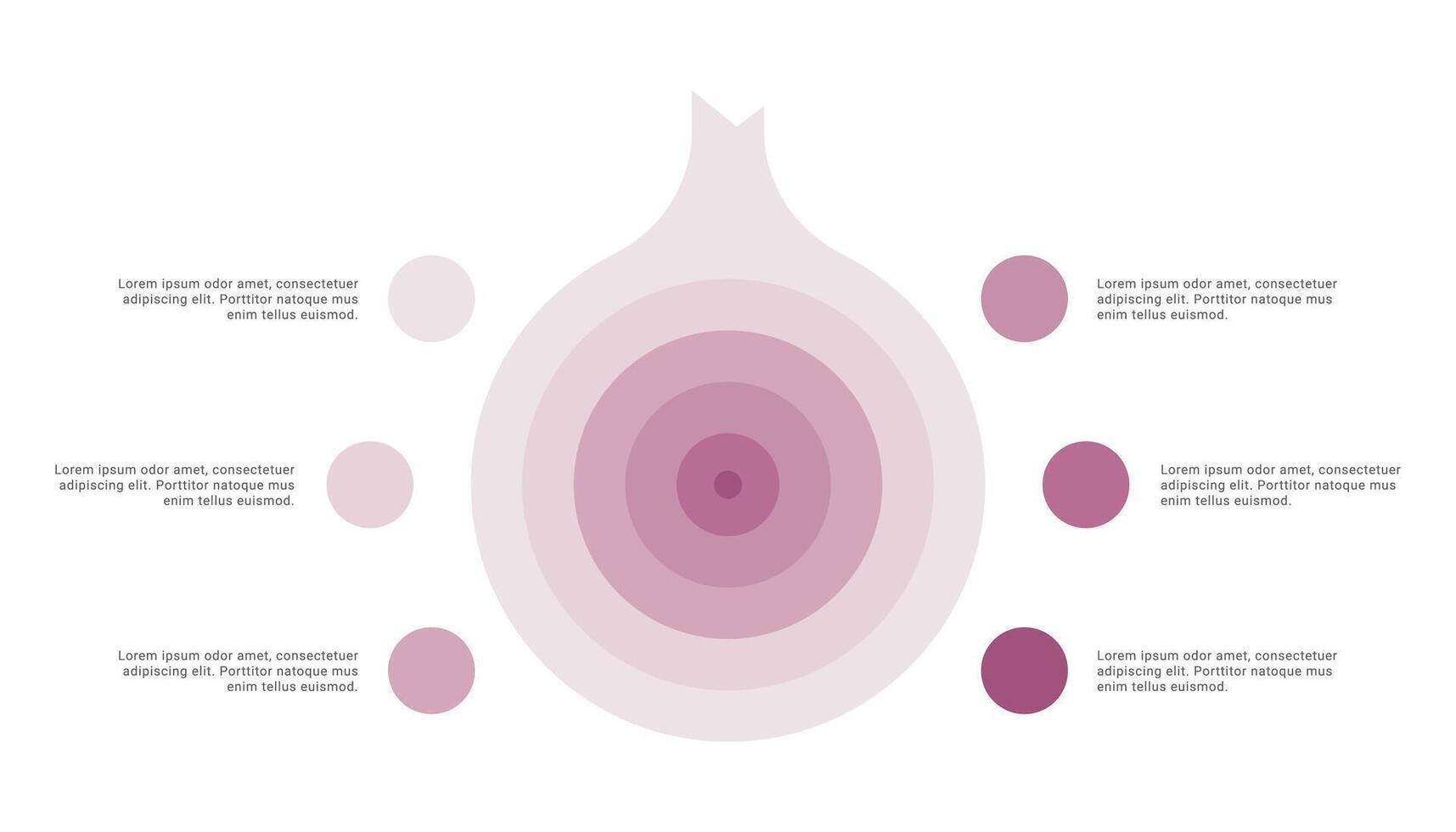 Lorem ipsum odor amet, consectetuer adipiscing elit. Porttitor natoque mus enim tellus euismod.

Lorem ipsum odor amet, consectetuer adipiscing elit. Porttitor natoque mus enim tellus euismod.

Lorem ipsum odor amet, consectetuer adipiscing elit. Porttitor natoque mus enim tellus euismod.

Lorem ipsum odor amet, consectetuer adipiscing elit. Porttitor natoque mus enim tellus euismod.

Lorem ipsum odor amet, consectetuer adipiscing elit. Porttitor natoque mus enim tellus euismod.

Lorem ipsum odor amet, consectetuer adipiscing elit. Porttitor natoque mus enim tellus euismod.