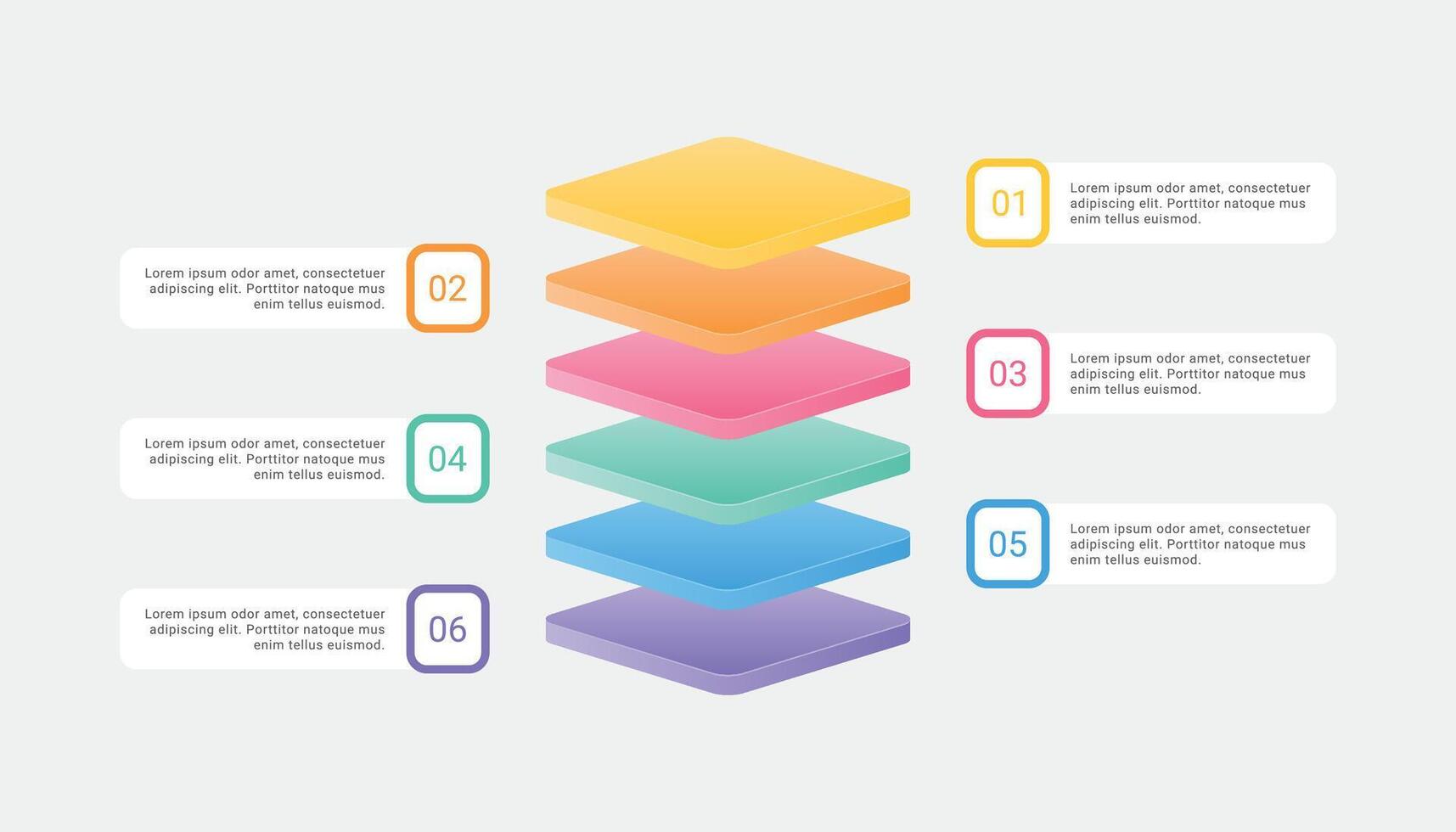 01
Lorem ipsum odor amet, consectetuer adipiscing elit. Porttitor natoque mus enim tellus euismod.

02
Lorem ipsum odor amet, consectetuer adipiscing elit. Porttitor natoque mus enim tellus euismod.

03
Lorem ipsum odor amet, consectetuer adipiscing elit. Porttitor natoque mus enim tellus euismod.

04
Lorem ipsum odor amet, consectetuer adipiscing elit. Porttitor natoque mus enim tellus euismod.

05
Lorem ipsum odor amet, consectetuer adipiscing elit. Porttitor natoque mus enim tellus euismod.

06
Lorem ipsum odor amet, consectetuer adipiscing elit. Porttitor natoque mus enim tellus euismod.