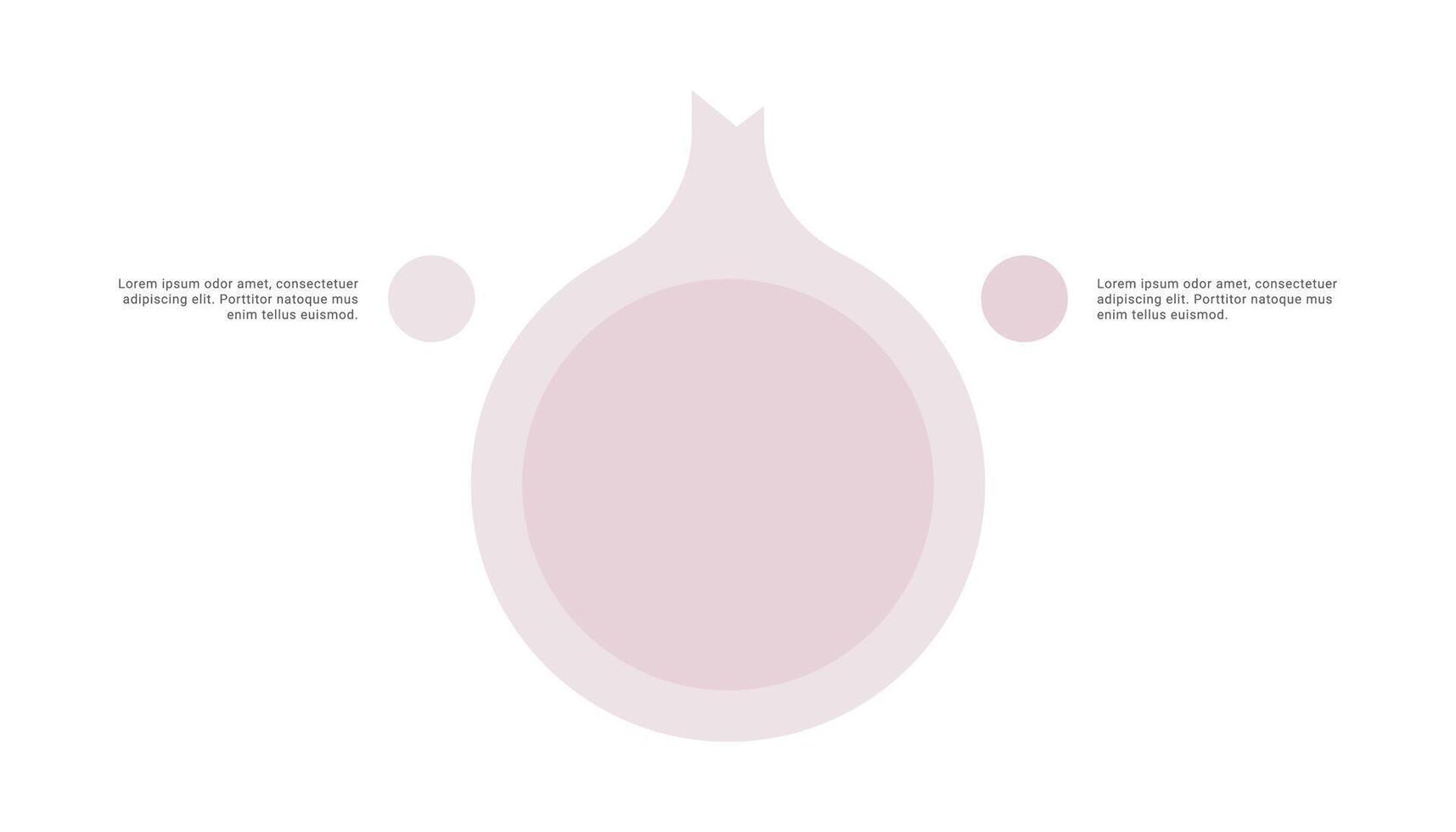 Lorem ipsum odor amet, consectetuer adipiscing elit. Porttitor natoque mus enim tellus euismod.

Lorem ipsum odor amet, consectetuer adipiscing elit. Porttitor natoque mus enim tellus euismod.