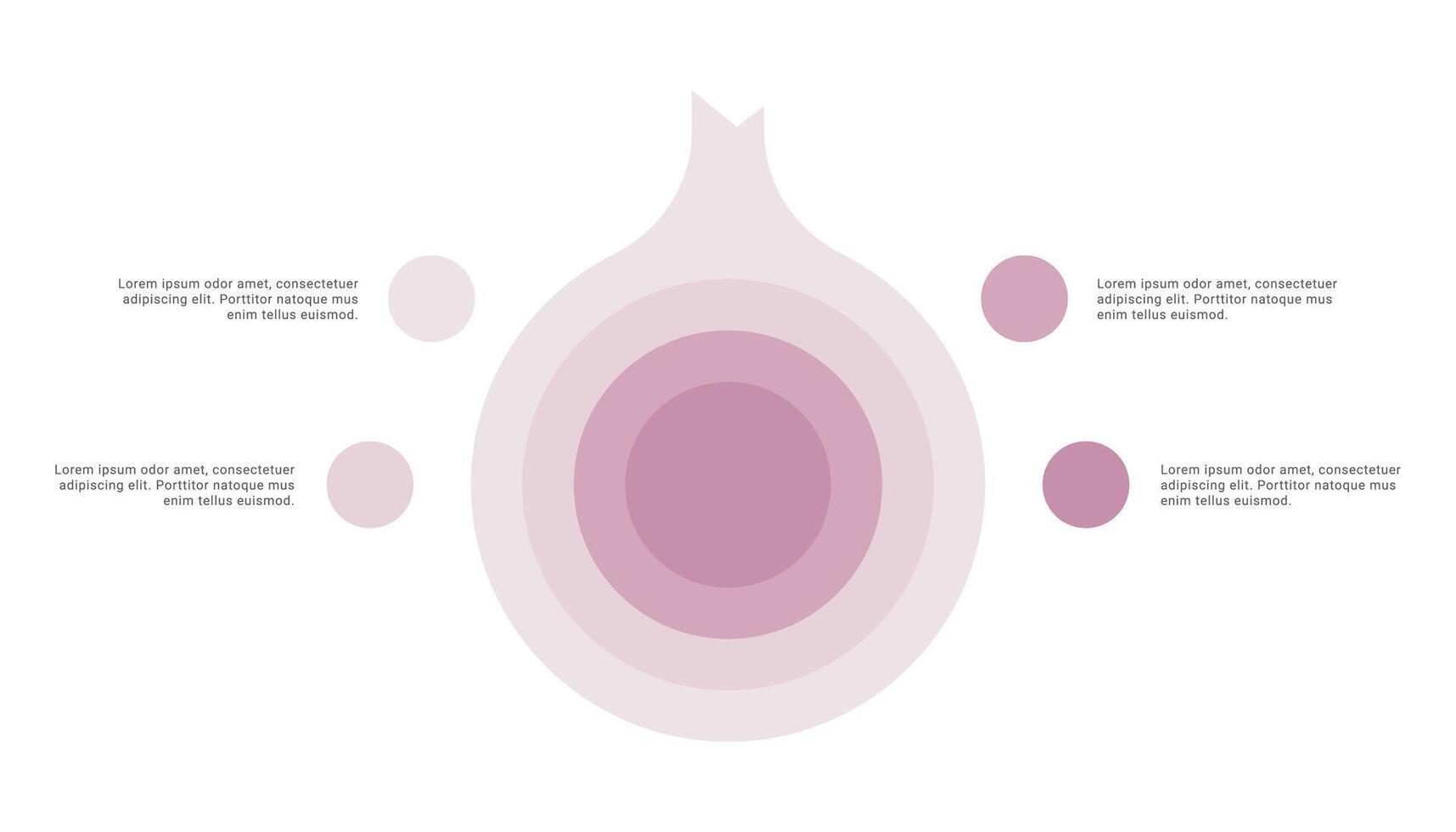 Lorem ipsum odor amet, consectetuer adipiscing elit. Porttitor natoque mus enim tellus euismod.

Lorem ipsum odor amet, consectetuer adipiscing elit. Porttitor natoque mus enim tellus euismod.

Lorem ipsum odor amet, consectetuer adipiscing elit. Porttitor natoque mus enim tellus euismod.

Lorem ipsum odor amet, consectetuer adipiscing elit. Porttitor natoque mus enim tellus euismod.