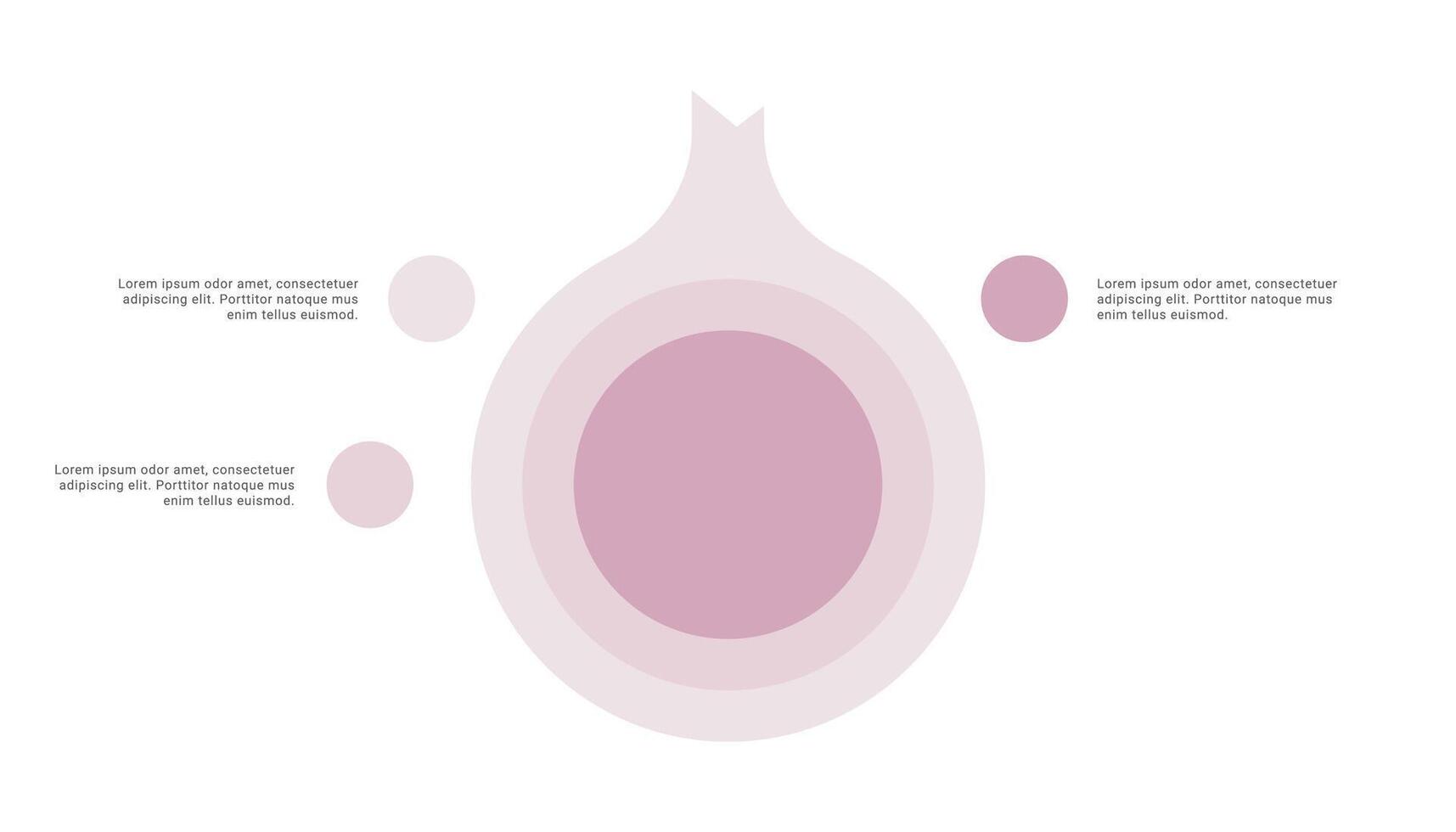 Lorem ipsum odor amet, consectetuer adipiscing elit. Porttitor natoque mus enim tellus euismod.

Lorem ipsum odor amet, consectetuer adipiscing elit. Porttitor natoque mus enim tellus euismod.

Lorem ipsum odor amet, consectetuer adipiscing elit. Porttitor natoque mus enim tellus euismod.